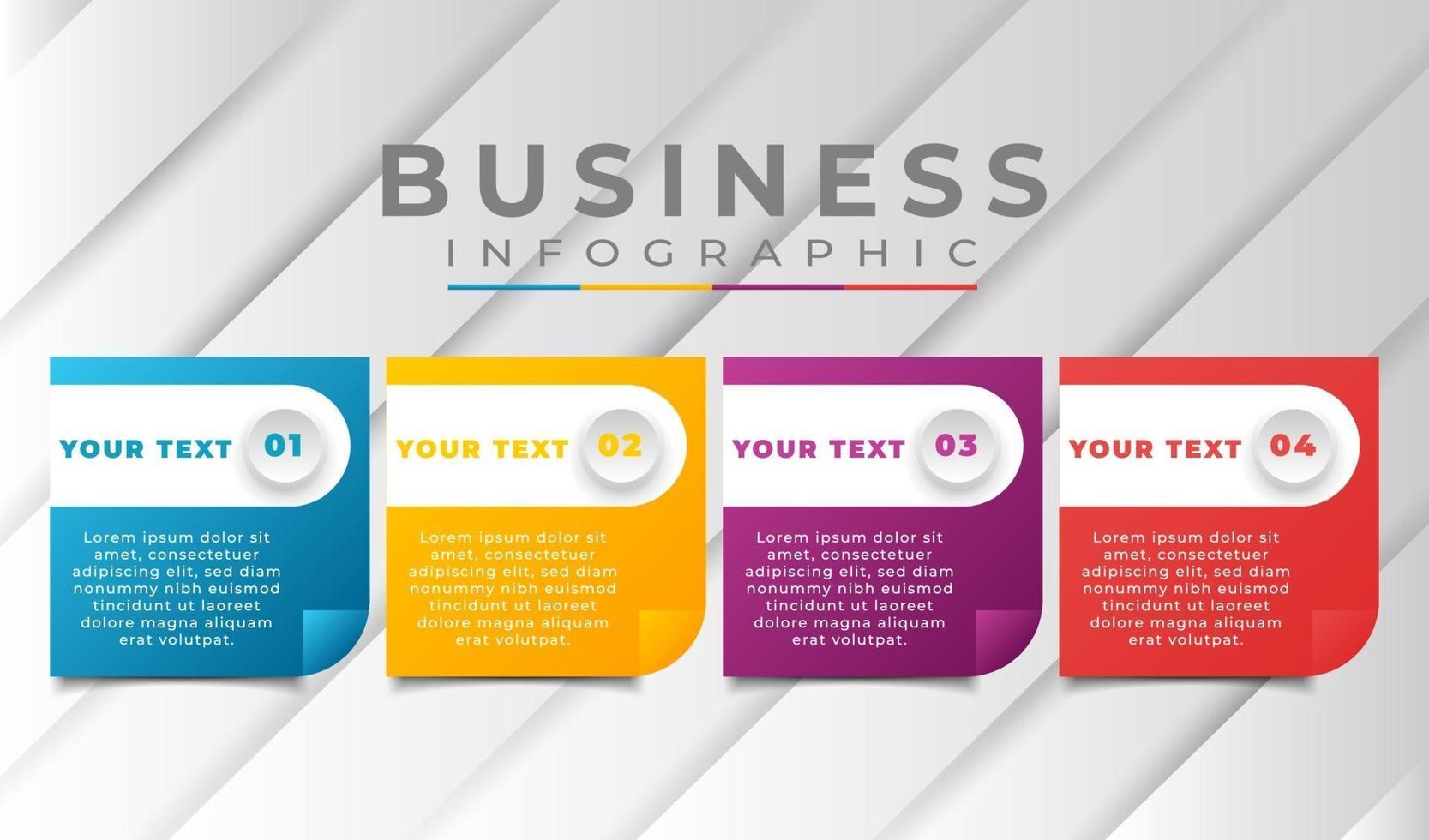 BUSINESS
INFOGRAPHIC

YOUR TEXT 01

Lorem ipsum dolor sit amet, consectetuer adipiscing elit, sed diam nonummy nibh euismod tincidunt ut laoreet dolore magna aliquam erat volutpat.

YOUR TEXT 02

Lorem ipsum dolor sit amet, consectetuer adipiscing elit, sed diam nonummy nibh euismod tincidunt ut laoreet dolore magna aliquam erat volutpat.

YOUR TEXT 03

Lorem ipsum dolor sit amet, consectetuer adipiscing elit, sed diam nonummy nibh euismod tincidunt ut laoreet dolore magna aliquam erat volutpat.

YOUR TEXT 04

Lorem ipsum dolor sit amet, consectetuer adipiscing elit, sed diam nonummy nibh euismod tincidunt ut laoreet dolore magna aliquam erat volutpat.