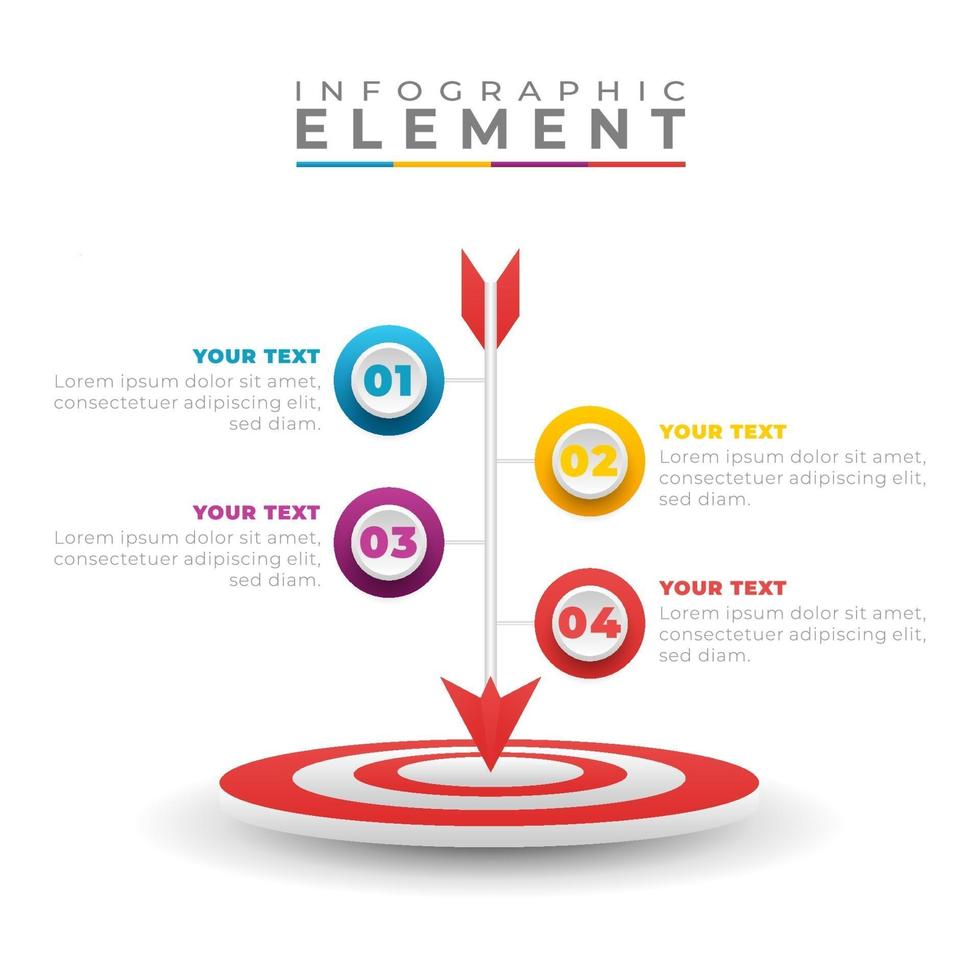 INFOGRAPHIC
ELEMENT

YOUR TEXT
Lorem ipsum dolor sit amet, consectetuer adipiscing elit, sed diam.

01

02

YOUR TEXT
Lorem ipsum dolor sit amet, consectetuer adipiscing elit, sed diam.

YOUR TEXT
Lorem ipsum dolor sit amet, consectetuer adipiscing elit, sed diam.

03

04

YOUR TEXT
Lorem ipsum dolor sit amet, consectetuer adipiscing elit, sed diam.