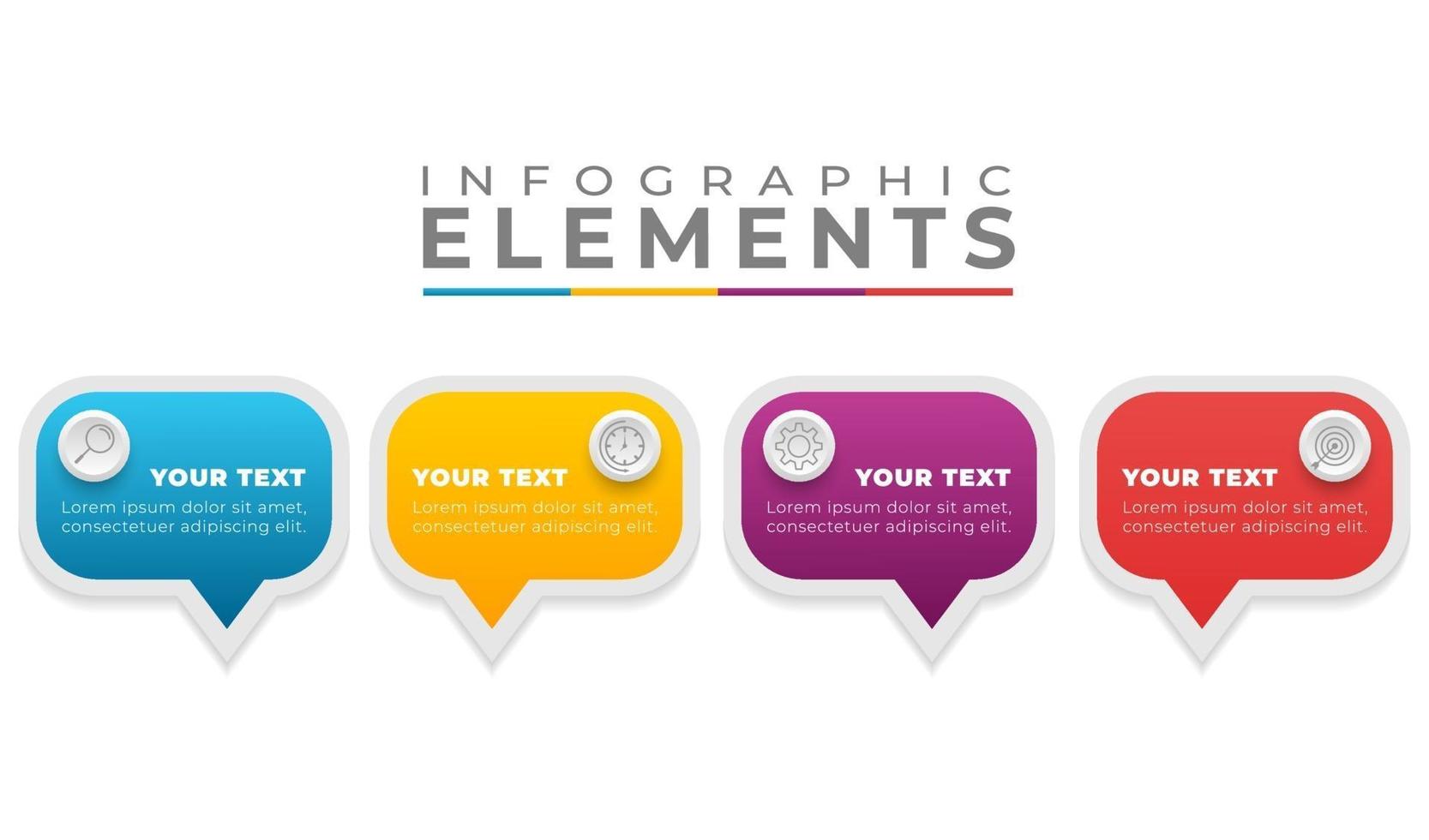 INFOGRAPHIC
ELEMENTS

YOUR TEXT
Lorem ipsum dolor sit amet, consectetuer adipiscing elit.

YOUR TEXT
Lorem ipsum dolor sit amet, consectetuer adipiscing elit.

YOUR TEXT
Lorem ipsum dolor sit amet, consectetuer adipiscing elit.

YOUR TEXT
Lorem ipsum dolor sit amet, consectetuer adipiscing elit.