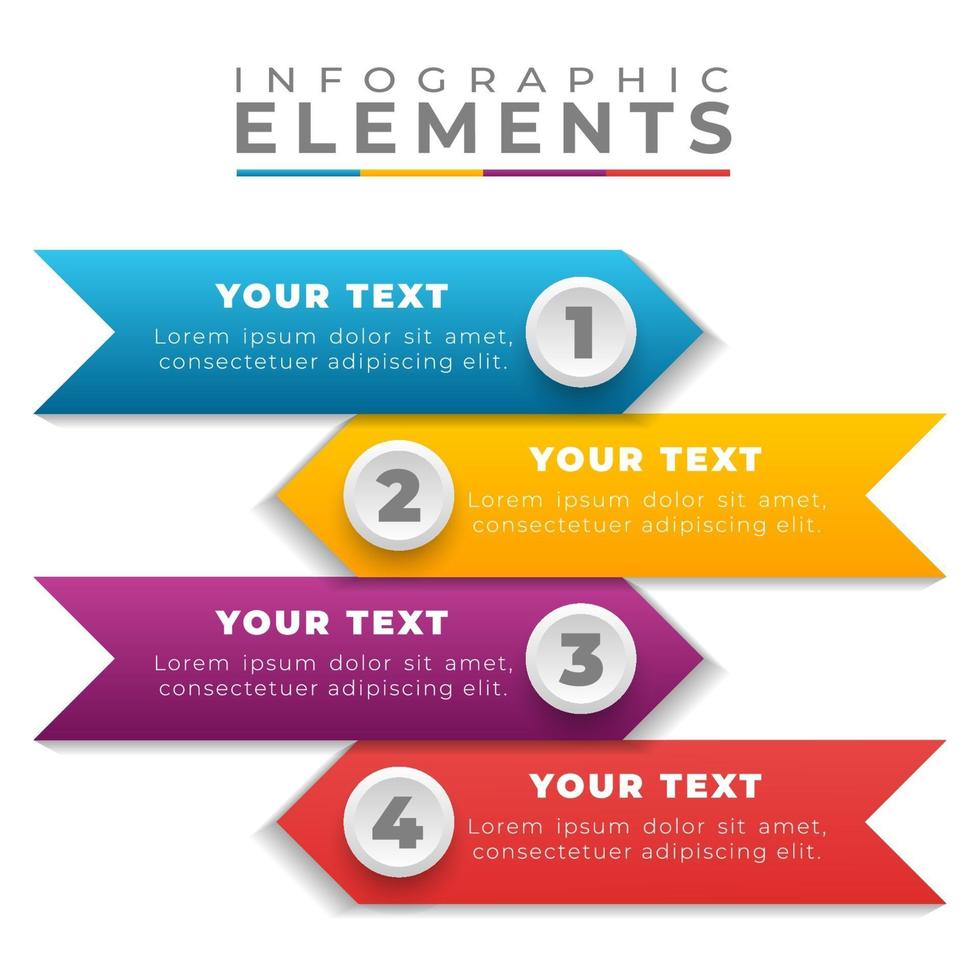 INFOGRAPHIC
ELEMENTS

YOUR TEXT
Lorem ipsum dolor sit amet, consectetuer adipiscing elit.
1

2
YOUR TEXT
Lorem ipsum dolor sit amet, consectetuer adipiscing elit.

YOUR TEXT
Lorem ipsum dolor sit amet, consectetuer adipiscing elit.
3

4
YOUR TEXT
Lorem ipsum dolor sit amet, consectetuer adipiscing elit.