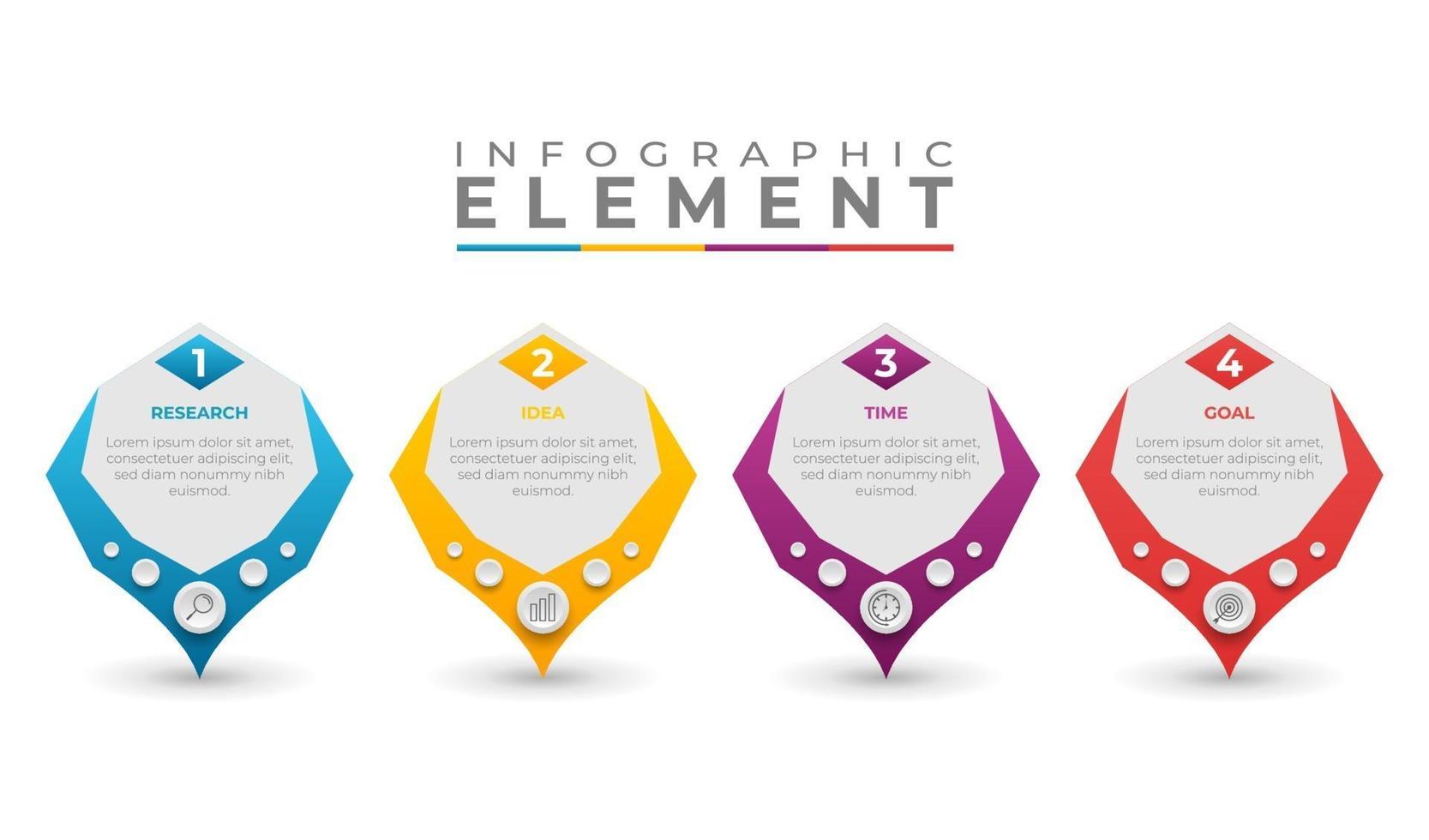 INFOGRAPHIC
ELEMENT

1
RESEARCH
Lorem ipsum dolor sit amet, consectetuer adipiscing elit, sed diam nonummy nibh euismod.

2
IDEA
Lorem ipsum dolor sit amet, consectetuer adipiscing elit, sed diam nonummy nibh euismod.

3
TIME
Lorem ipsum dolor sit amet, consectetuer adipiscing elit, sed diam nonummy nibh euismod.

4
GOAL
Lorem ipsum dolor sit amet, consectetuer adipiscing elit, sed diam nonummy nibh euismod.