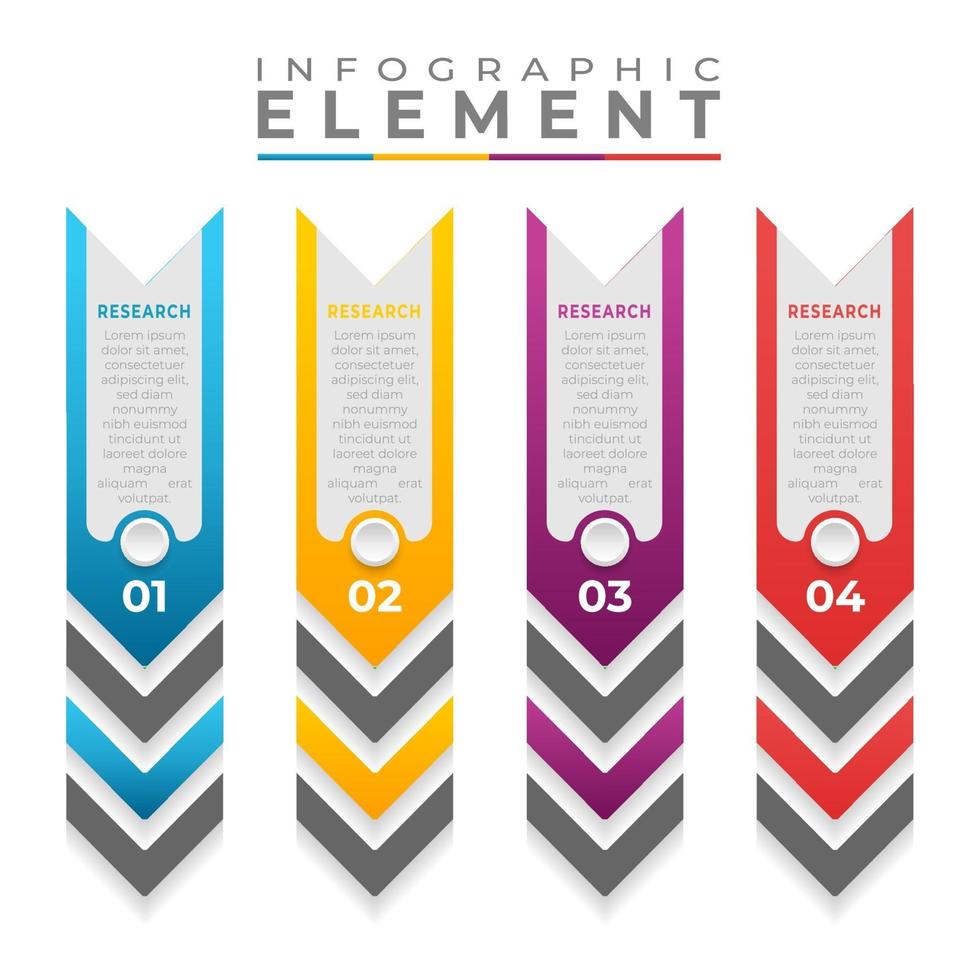 INFOGRAPHIC
ELEMENT

RESEARCH
Lorem ipsum dolor sit amet, consectetuer adipiscing elit, sed diam nonummy nibh euismod tincidunt ut laoreet dolore magna aliquam erat volutpat.
01

RESEARCH
Lorem ipsum dolor sit amet, consectetuer adipiscing elit, sed diam nonummy nibh euismod tincidunt ut laoreet dolore magna aliquam erat volutpat.
02

RESEARCH
Lorem ipsum dolor sit amet, consectetuer adipiscing elit, sed diam nonummy nibh euismod tincidunt ut laoreet dolore magna aliquam erat volutpat.
03

RESEARCH
Lorem ipsum dolor sit amet, consectetuer adipiscing elit, sed diam nonummy nibh euismod tincidunt ut laoreet dolore magna aliquam erat volutpat.
04