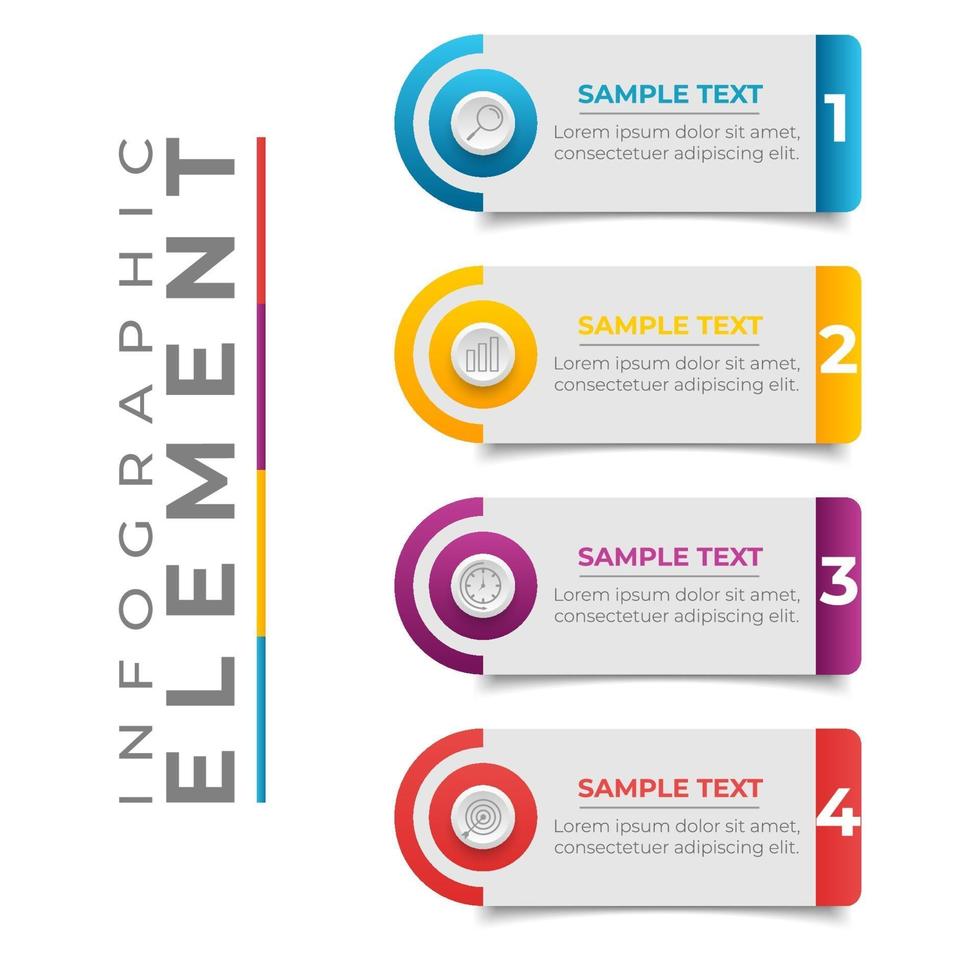 INFOGRAPHIC
ELEMENT

SAMPLE TEXT
Lorem ipsum dolor sit amet, consectetuer adipiscing elit.
1

SAMPLE TEXT
Lorem ipsum dolor sit amet, consectetuer adipiscing elit.
2

SAMPLE TEXT
Lorem ipsum dolor sit amet, consectetuer adipiscing elit.
3

SAMPLE TEXT
Lorem ipsum dolor sit amet, consectetuer adipiscing elit.
4