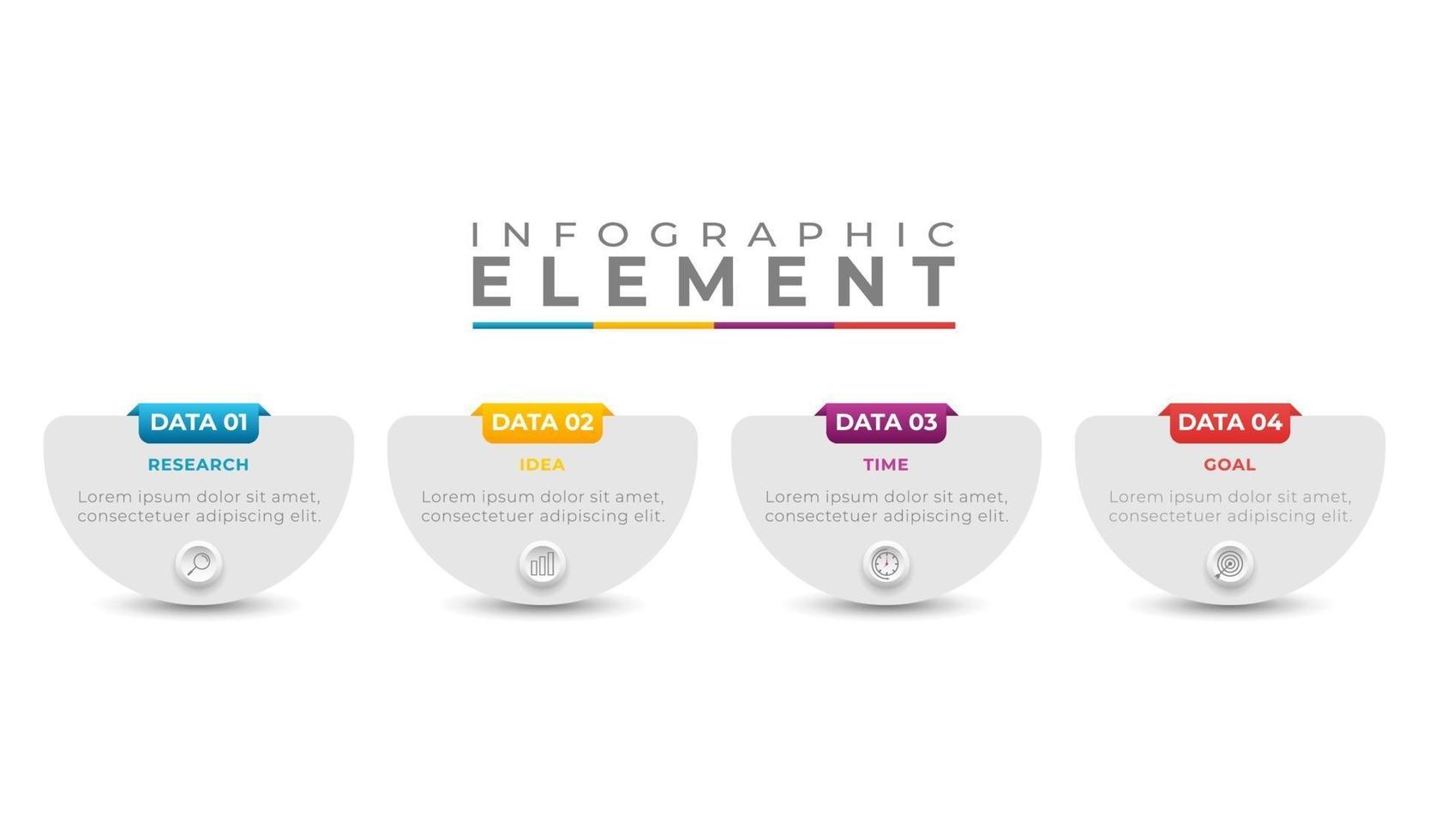 INFOGRAPHIC
ELEMENT

DATA 01
RESEARCH
Lorem ipsum dolor sit amet, consectetuer adipiscing elit.

DATA 02
IDEA
Lorem ipsum dolor sit amet, consectetuer adipiscing elit.

DATA 03
TIME
Lorem ipsum dolor sit amet, consectetuer adipiscing elit.

DATA 04
GOAL
Lorem ipsum dolor sit amet, consectetuer adipiscing elit.