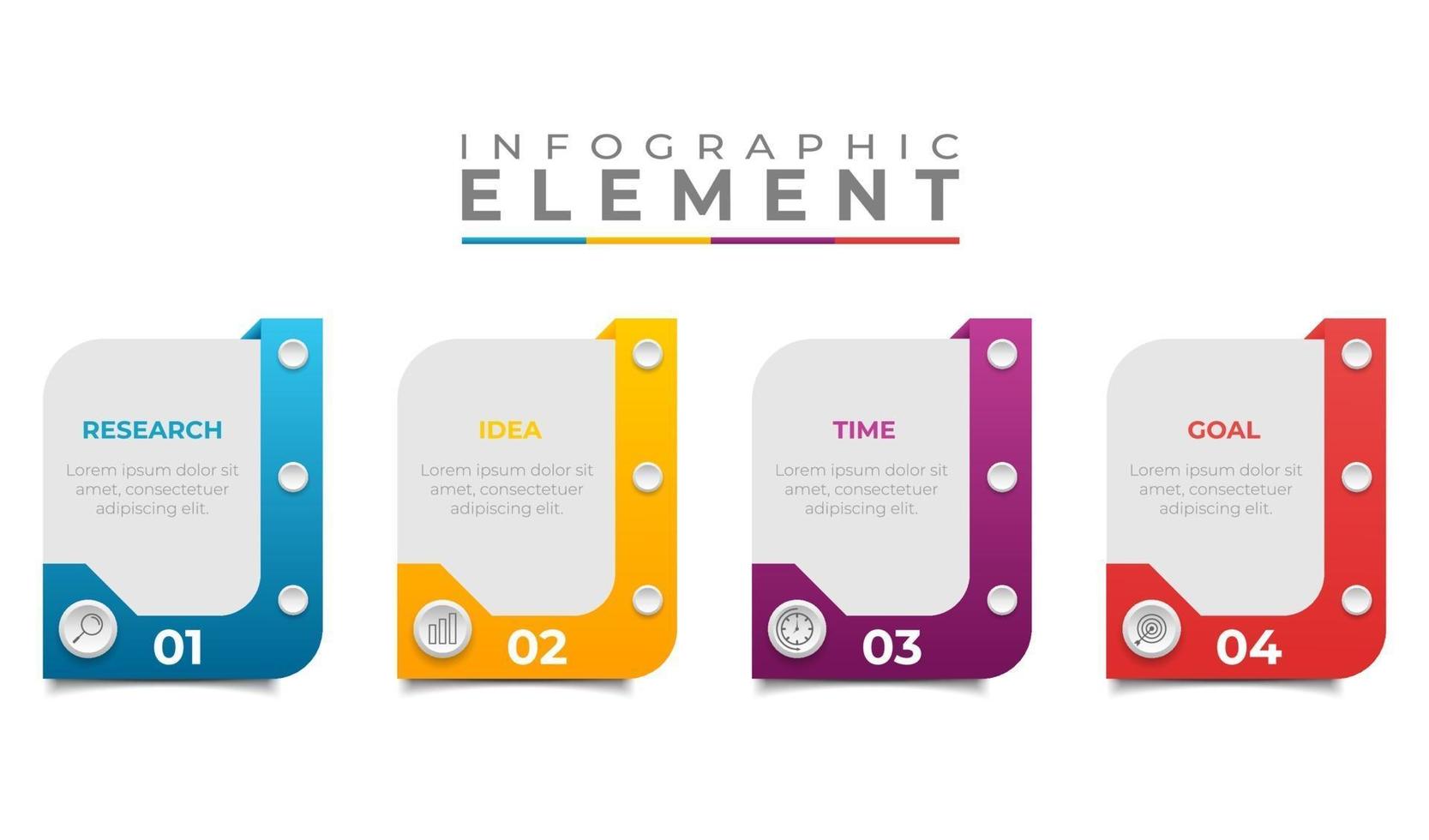 INFOGRAPHIC
ELEMENT

RESEARCH
Lorem ipsum dolor sit amet, consectetuer adipiscing elit.
01

IDEA
Lorem ipsum dolor sit amet, consectetuer adipiscing elit.
02

TIME
Lorem ipsum dolor sit amet, consectetuer adipiscing elit.
03

GOAL
Lorem ipsum dolor sit amet, consectetuer adipiscing elit.
04