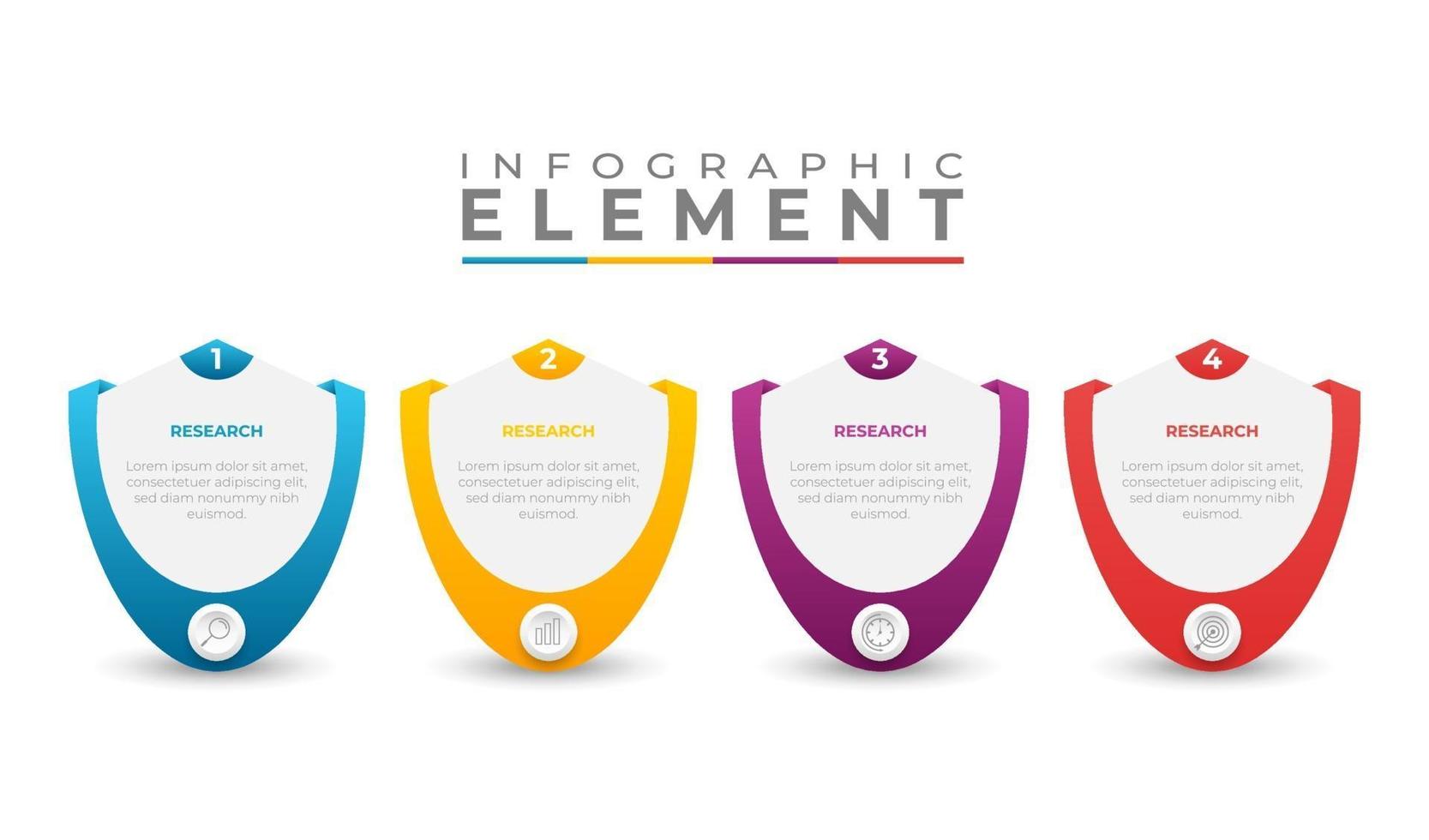 INFOGRAPHIC
ELEMENT

1
RESEARCH
Lorem ipsum dolor sit amet, consectetuer adipiscing elit, sed diam nonummy nibh euismod.

2
RESEARCH
Lorem ipsum dolor sit amet, consectetuer adipiscing elit, sed diam nonummy nibh euismod.

3
RESEARCH
Lorem ipsum dolor sit amet, consectetuer adipiscing elit, sed diam nonummy nibh euismod.

4
RESEARCH
Lorem ipsum dolor sit amet, consectetuer adipiscing elit, sed diam nonummy nibh euismod.