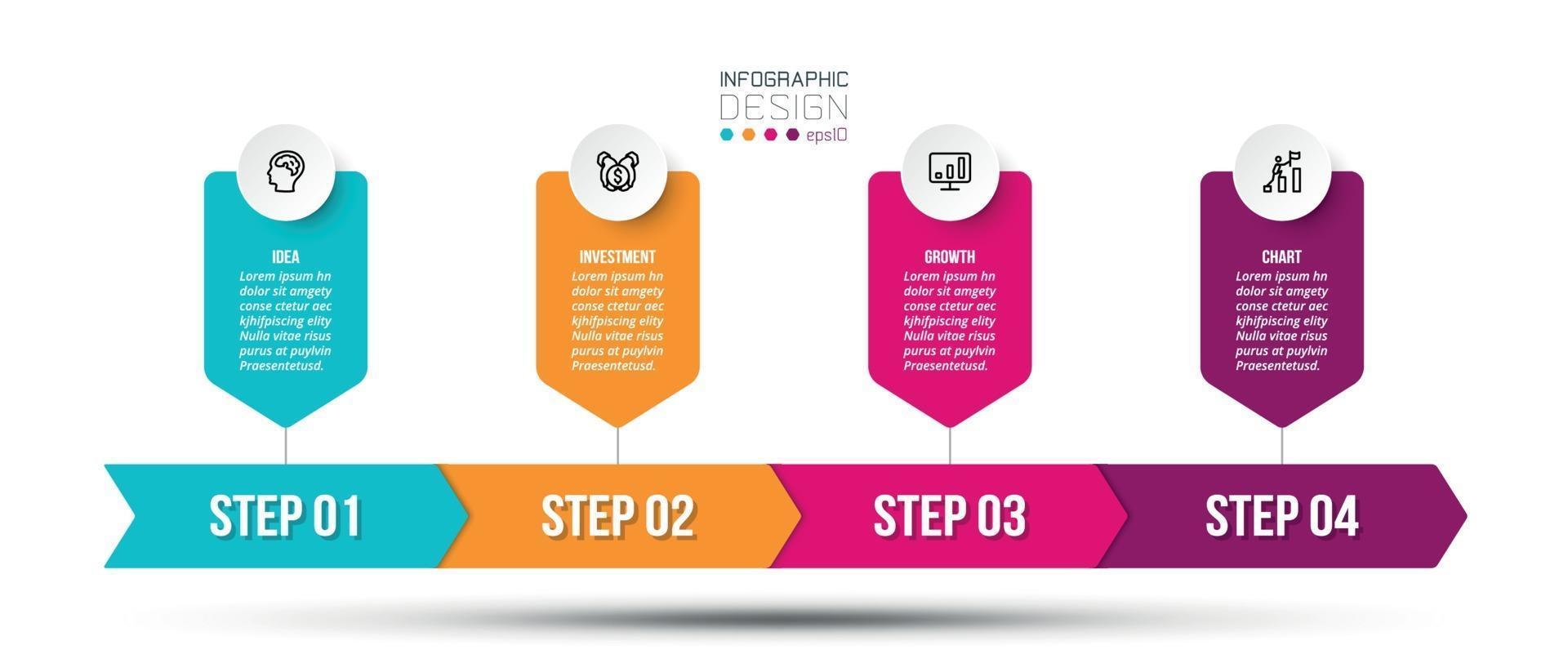 INFOGRAPHIC
DESIGN
eps10

IDEA
Lorem ipsum hn dolor sit amgety conse ctetur aec kjhifpiscing elity Nulla vitae risus purus at puylvin Praesentetusd.

INVESTMENT
Lorem ipsum hn dolor sit amgety conse ctetur aec kjhifpiscing elity Nulla vitae risus purus at puylvin Praesentetusd.

GROWTH
Lorem ipsum hn dolor sit amgety conse ctetur aec kjhifpiscing elity Nulla vitae risus purus at puylvin Praesentetusd.

CHART
Lorem ipsum hn dolor sit amgety conse ctetur aec kjhifpiscing elity Nulla vitae risus purus at puylvin Praesentetusd.

STEP 01
STEP 02
STEP 03
STEP 04