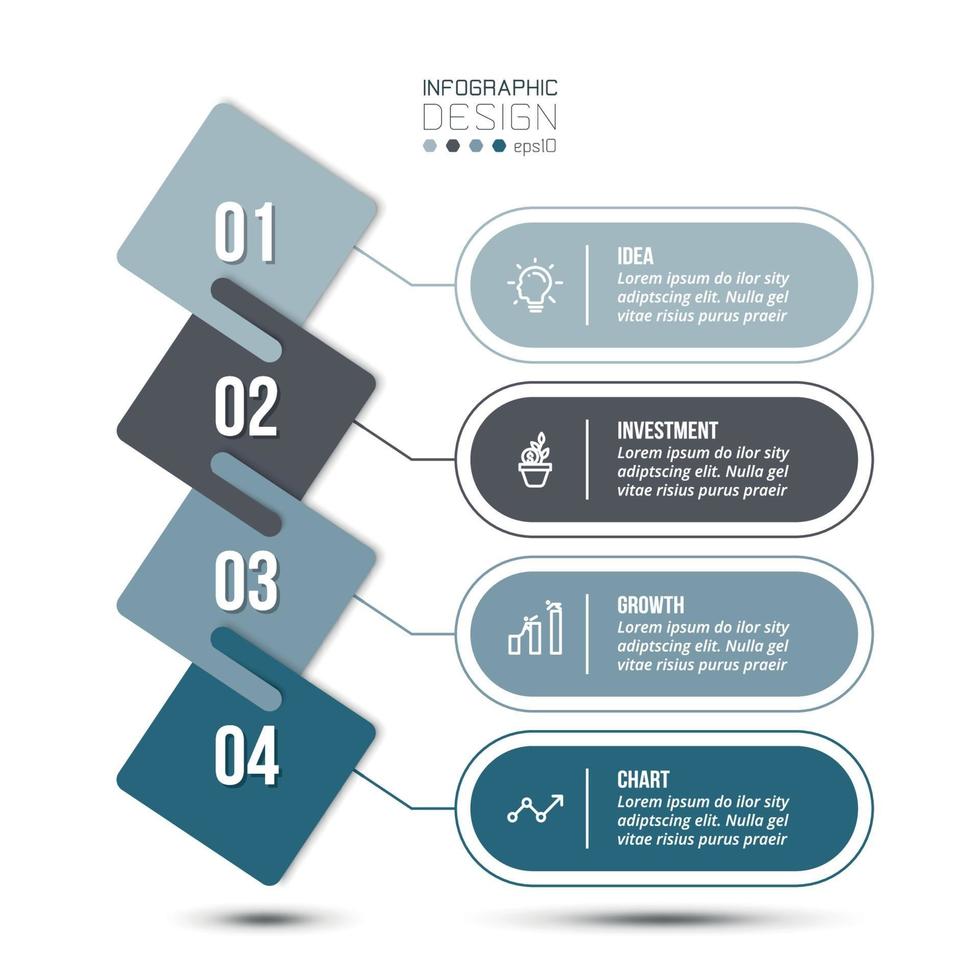 INFOGRAPHIC
DESIGN
eps10

01

IDEA
Lorem ipsum do ilor sity adiptscing elit. Nulla gel vitae risius purus praeir

02

INVESTMENT
Lorem ipsum do ilor sity adiptscing elit. Nulla gel vitae risius purus praeir

03

GROWTH
Lorem ipsum do ilor sity adiptscing elit. Nulla gel vitae risius purus praeir

04

CHART
Lorem ipsum do ilor sity adiptscing elit. Nulla gel vitae risius purus praeir