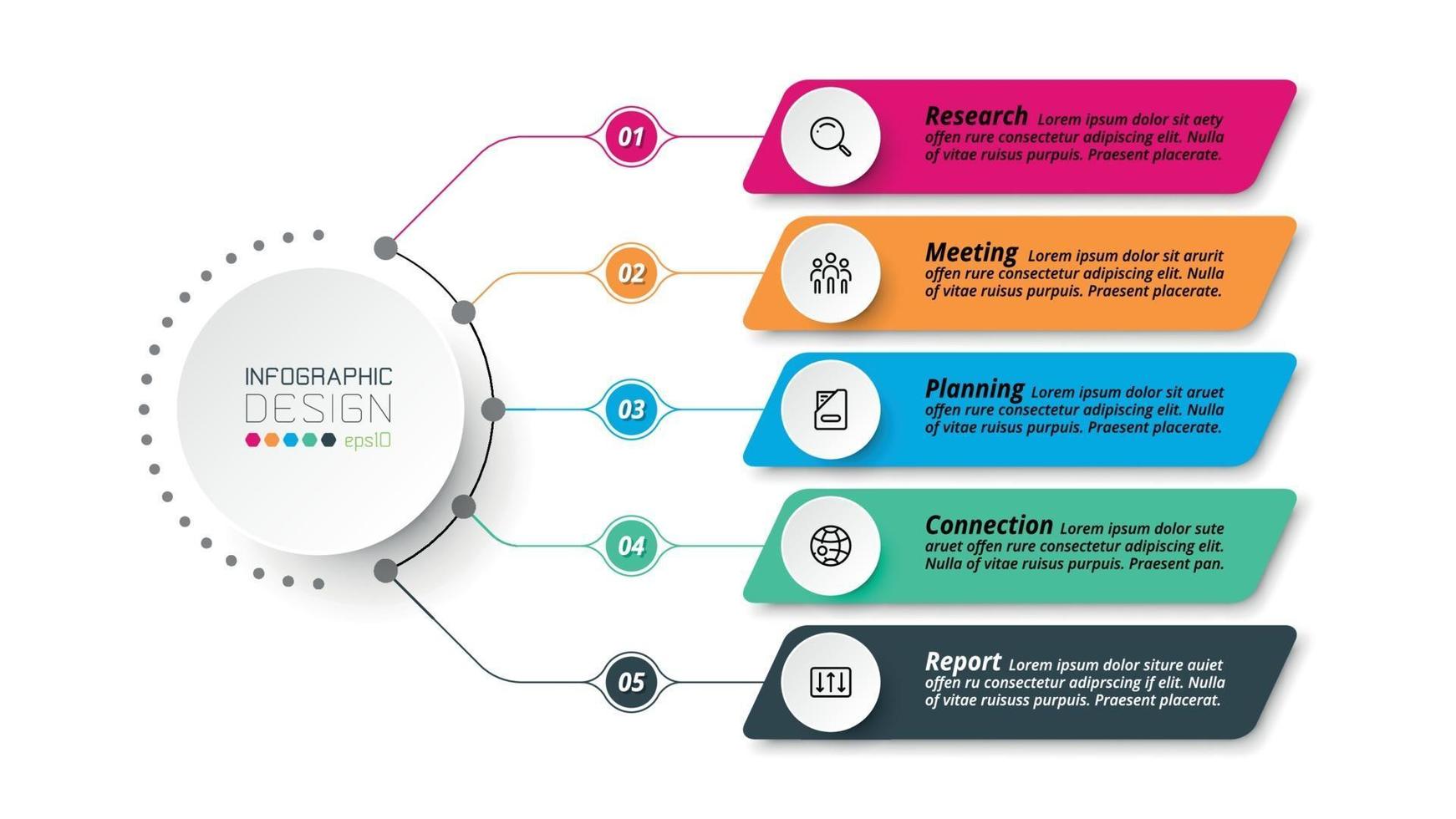 INFOGRAPHIC
DESIGN
eps10

01

Research Lorem ipsum dolor sit aety offen rure consectetur adipiscing elit. Nulla of vitae ruisus purpuis. Praesent placerate.

02

Meeting Lorem ipsum dolor sit arurit offen rure consectetur adipiscing elit. Nulla of vitae ruisus purpuis. Praesent placerate.

03

Planning Lorem ipsum dolor sit aruet offen rure consectetur adipiscing elit. Nulla of vitae ruisus purpuis. Praesent placerate.

04

Connection Lorem ipsum dolor sute aruet offen rure consectetur adipiscing elit. Nulla of vitae ruisus purpuis. Praesent pan.

05

Report Lorem ipsum dolor siture auiet offen ru consectetur adiprscing if elit. Nulla of vitae ruisuss purpuis. Praesent placerat.