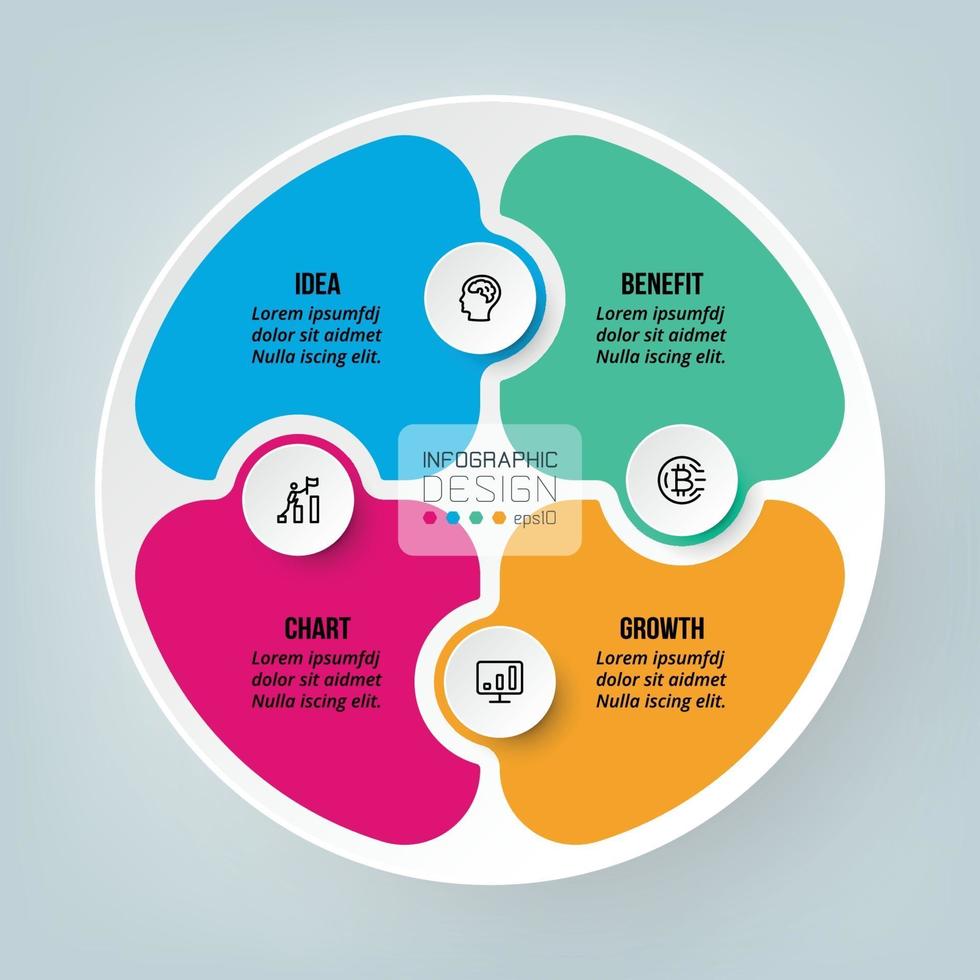 IDEA
Lorem ipsumfdj dolor sit aidmet Nulla iscing elit.

BENEFIT
Lorem ipsumfdj dolor sit aidmet Nulla iscing elit.

INFOGRAPHIC
DESIGN
eps10

CHART
Lorem ipsumfdj dolor sit aidmet Nulla iscing elit.

GROWTH
Lorem ipsumfdj dolor sit aidmet Nulla iscing elit.