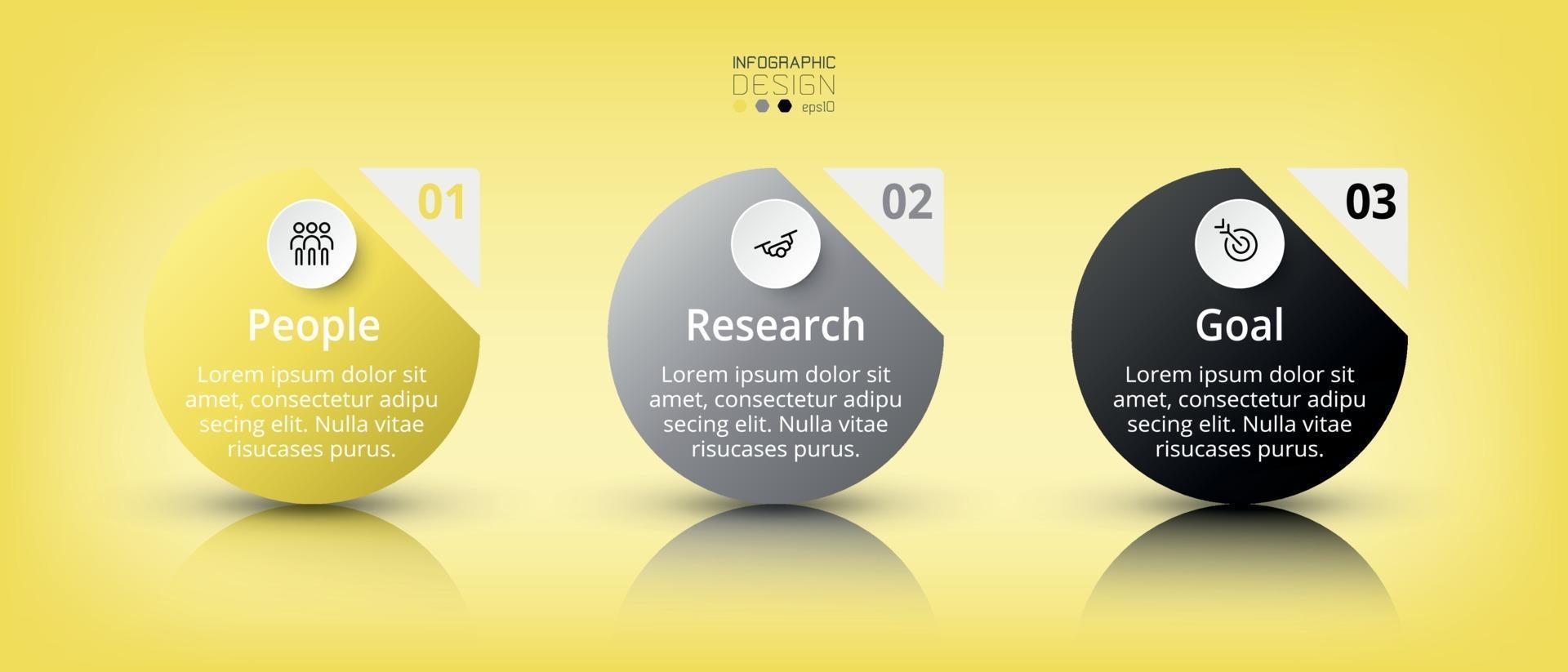 INFOGRAPHIC
DESIGN
eps10

01
People
Lorem ipsum dolor sit amet, consectetur adipu secing elit. Nulla vitae risucases purus.

02
Research
Lorem ipsum dolor sit amet, consectetur adipu secing elit. Nulla vitae risucases purus.

03
Goal
Lorem ipsum dolor sit amet, consectetur adipu secing elit. Nulla vitae risucases purus.