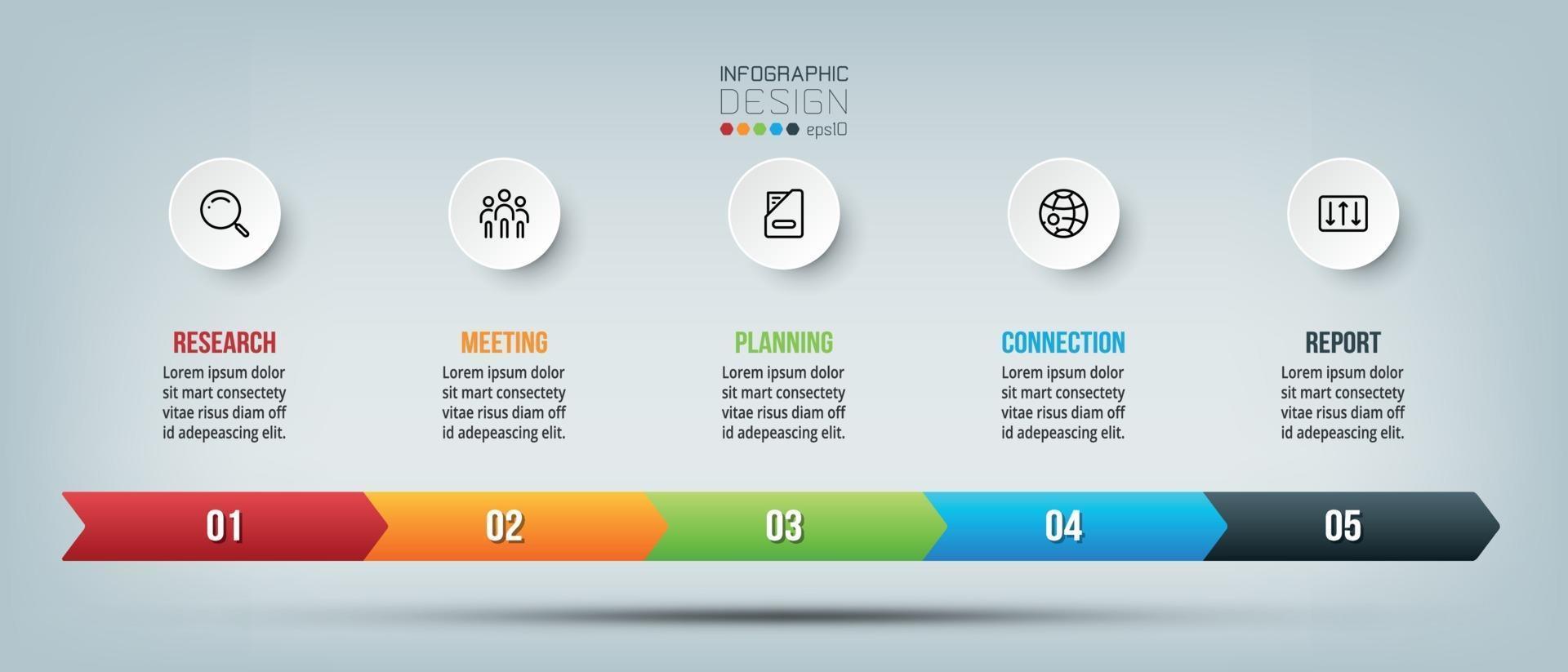 INFOGRAPHIC
DESIGN
eps10

RESEARCH
Lorem ipsum dolor sit mart consectety vitae risus diam off id adepeascing elit.

MEETING
Lorem ipsum dolor sit mart consectety vitae risus diam off id adepeascing elit.

PLANNING
Lorem ipsum dolor sit mart consectety vitae risus diam off id adepeascing elit.

CONNECTION
Lorem ipsum dolor sit mart consectety vitae risus diam off id adepeascing elit.

REPORT
Lorem ipsum dolor sit mart consectety vitae risus diam off id adepeascing elit.

01
02
03
04
05