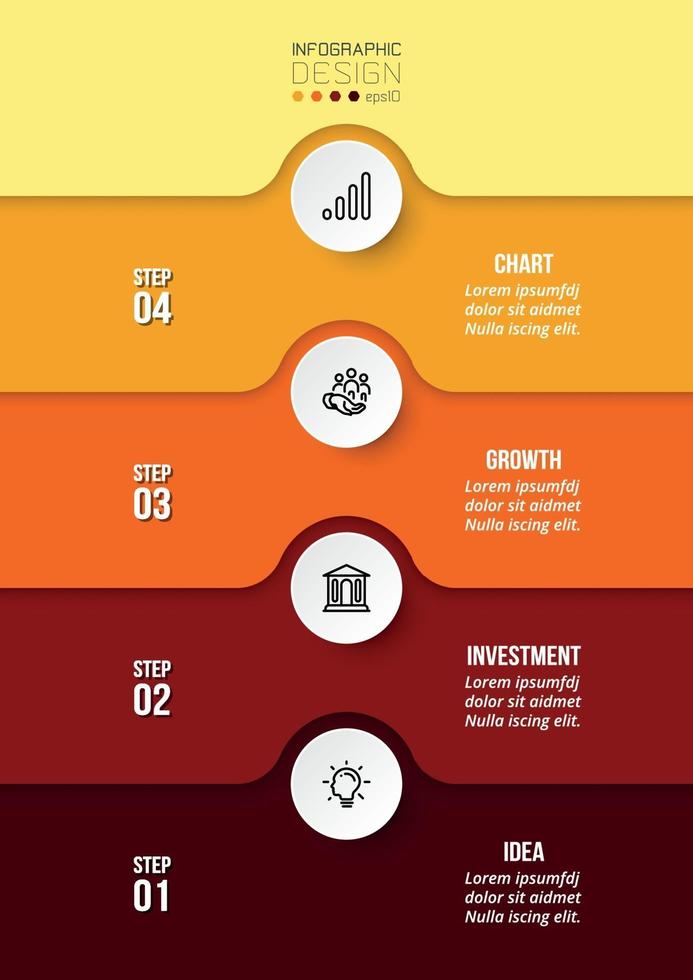 INFOGRAPHIC
DESIGN
eps10

STEP
04

CHART
Lorem ipsumfdj
dolor sit aidmet
Nulla iscing elit.

STEP
03

GROWTH
Lorem ipsumfdj
dolor sit aidmet
Nulla iscing elit.

STEP
02

INVESTMENT
Lorem ipsumfdj
dolor sit aidmet
Nulla iscing elit.

STEP
01

IDEA
Lorem ipsumfdj
dolor sit aidmet
Nulla iscing elit.