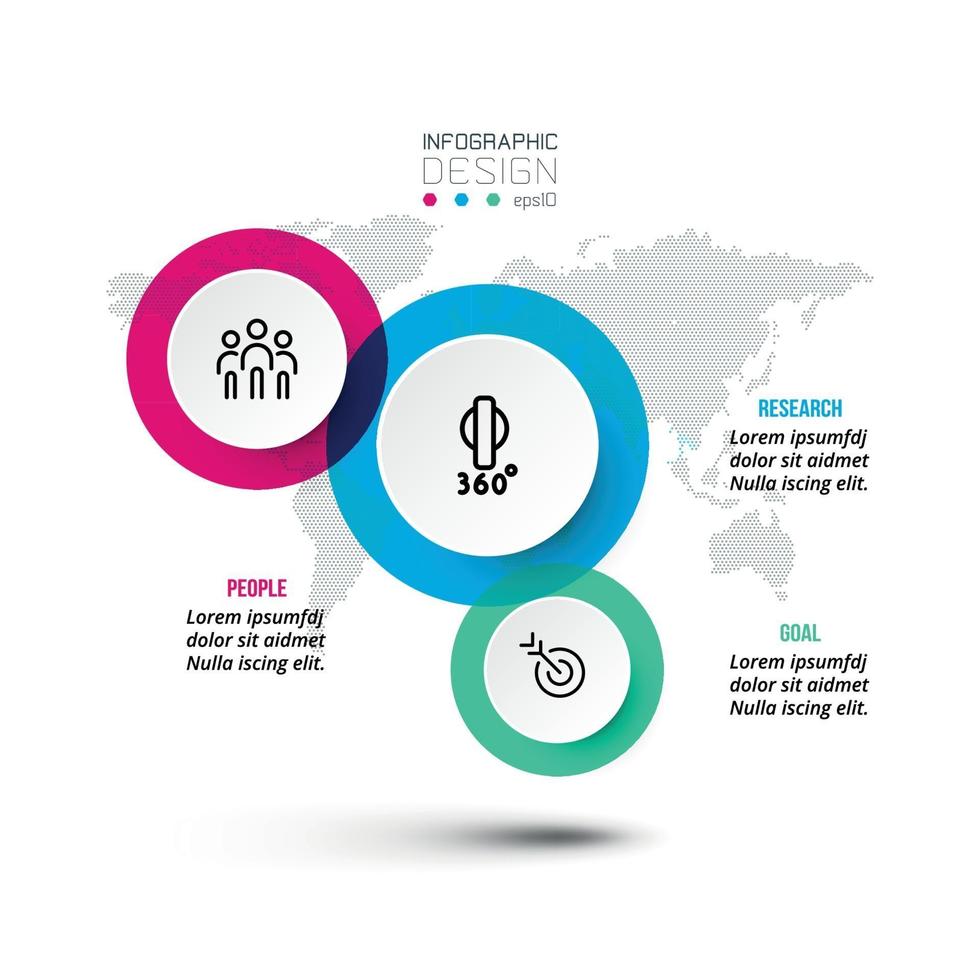 INFOGRAPHIC
DESIGN
eps10

360°

RESEARCH
Lorem ipsumfdj dolor sit aidmet Nulla iscing elit.

PEOPLE
Lorem ipsumfdj dolor sit aidmet Nulla iscing elit.

GOAL
Lorem ipsumfdj dolor sit aidmet Nulla iscing elit.