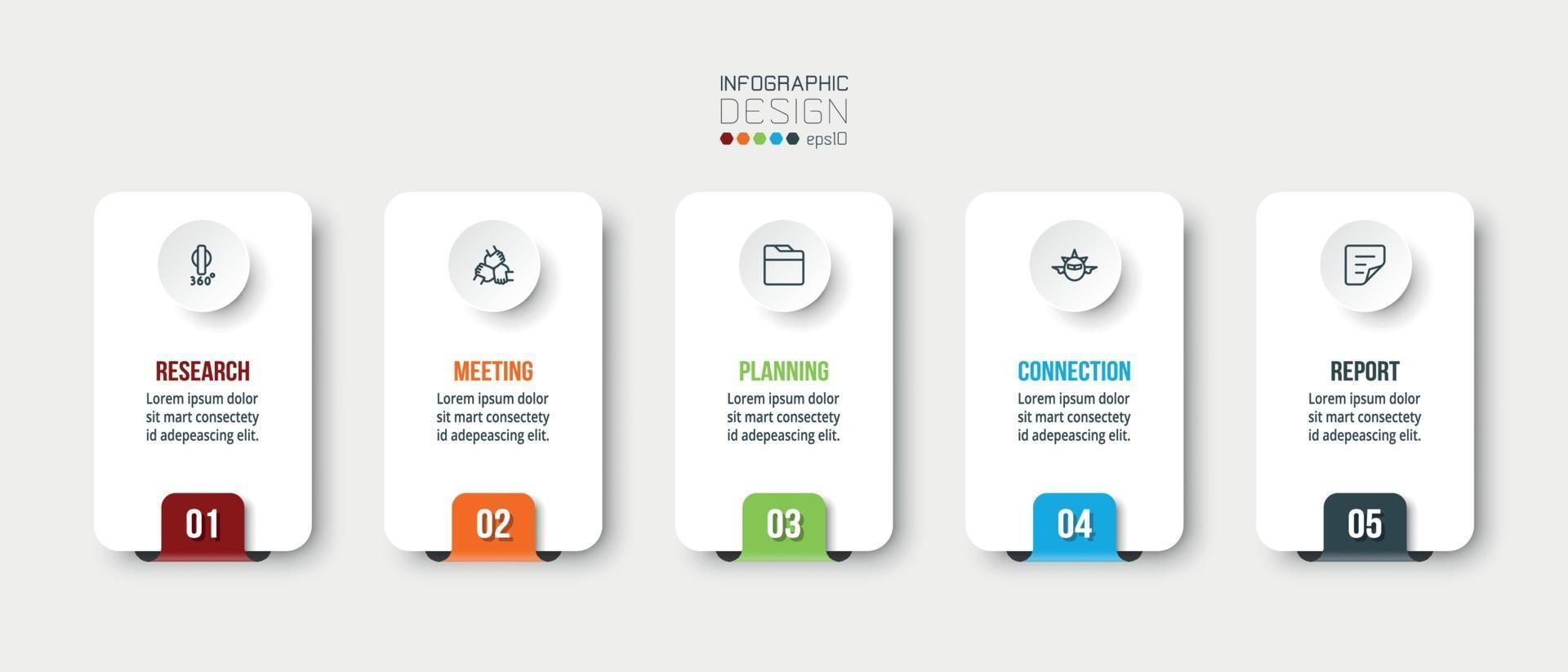 INFOGRAPHIC
DESIGN
eps10

360°

RESEARCH
Lorem ipsum dolor sit mart consectety id adepeascing elit.

01

MEETING
Lorem ipsum dolor sit mart consectety id adepeascing elit.

02

PLANNING
Lorem ipsum dolor sit mart consectety id adepeascing elit.

03

CONNECTION
Lorem ipsum dolor sit mart consectety id adepeascing elit.

04

REPORT
Lorem ipsum dolor sit mart consectety id adepeascing elit.

05