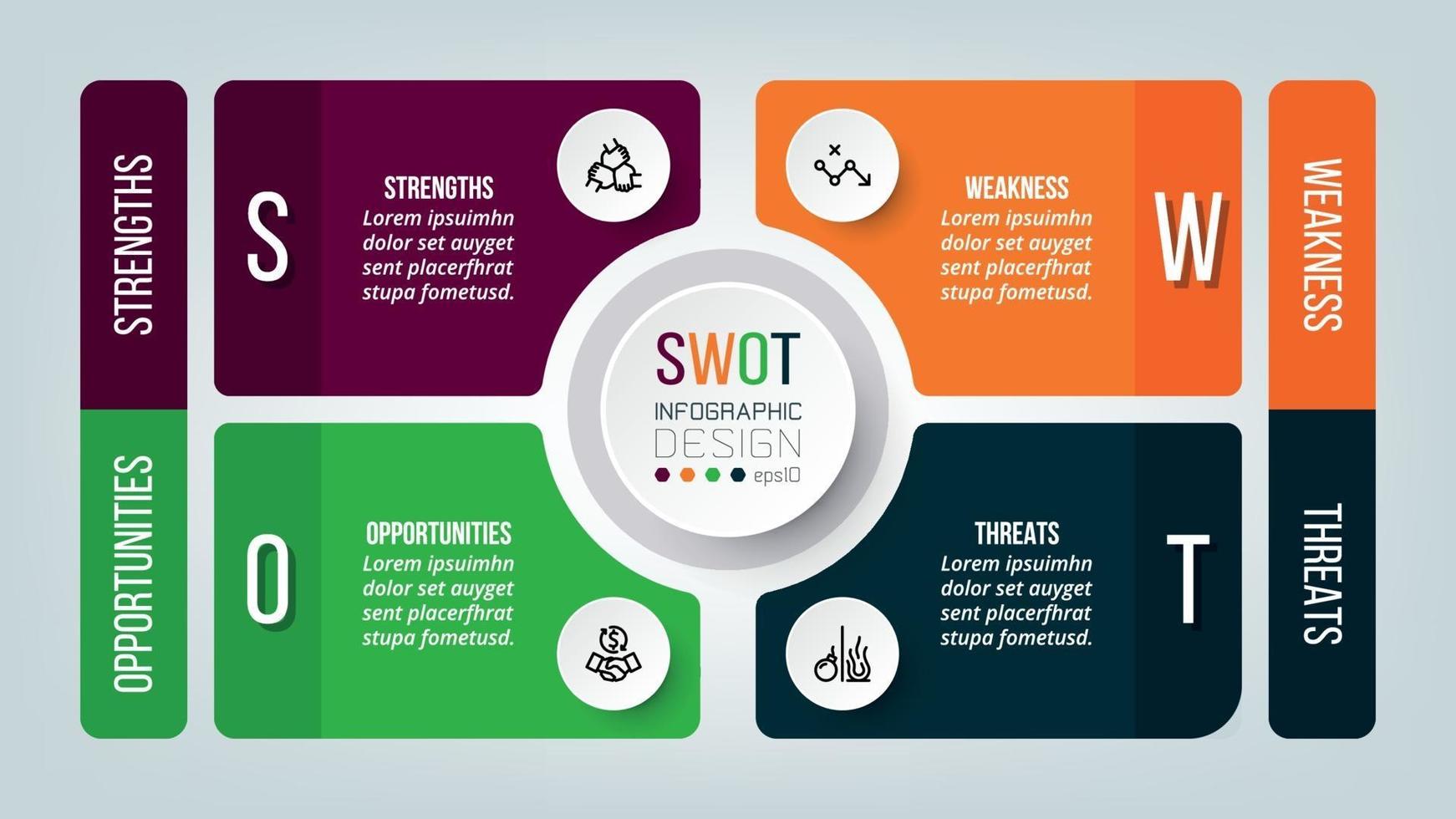 STRENGTHS

S

STRENGTHS
Lorem ipsuimhn dolor set auyget sent placerfhrat stupa fometusd.

WEAKNESS
Lorem ipsuimhn dolor set auyget sent placerfhrat stupa fometusd.

W

WEAKNESS

SWOT
INFOGRAPHIC
DESIGN
eps10

OPPORTUNITIES

O

OPPORTUNITIES
Lorem ipsuimhn dolor set auyget sent placerfhrat stupa fometusd.

THREATS
Lorem ipsuimhn dolor set auyget sent placerfhrat stupa fometusd.

T

THREATS