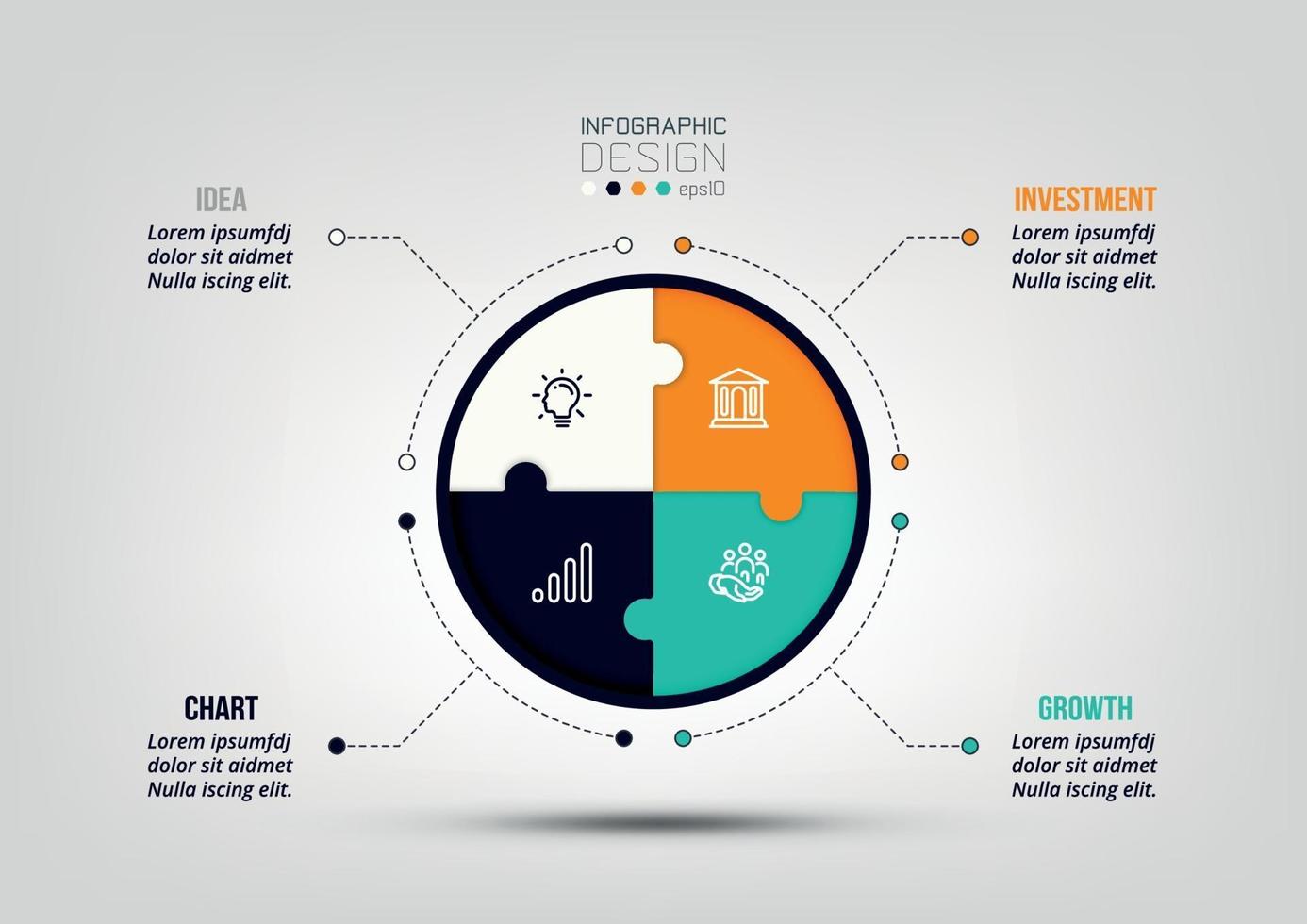 INFOGRAPHIC
DESIGN
eps10

IDEA
Lorem ipsumfdj dolor sit aidmet Nulla iscing elit.

INVESTMENT
Lorem ipsumfdj dolor sit aidmet Nulla iscing elit.

CHART
Lorem ipsumfdj dolor sit aidmet Nulla iscing elit.

GROWTH
Lorem ipsumfdj dolor sit aidmet Nulla iscing elit.