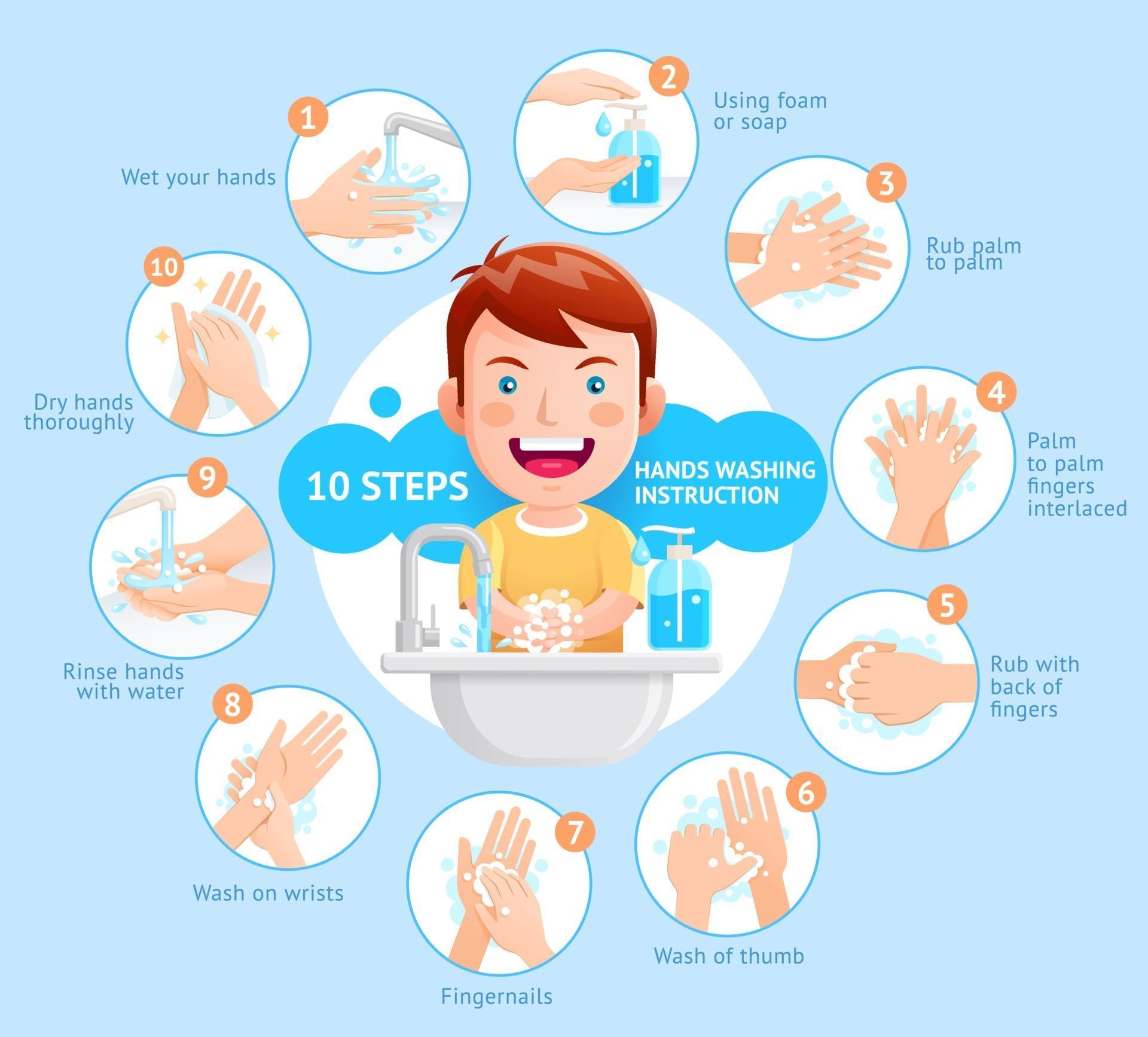 10 STEPS

HANDS WASHING INSTRUCTION

1
Wet your hands

2
Using foam or soap

3
Rub palm to palm

4
Palm to palm fingers interlaced

5
Rub with back of fingers

6
Wash of thumb

7
Fingernails

8
Wash on wrists

9
Rinse hands with water

10
Dry hands thoroughly