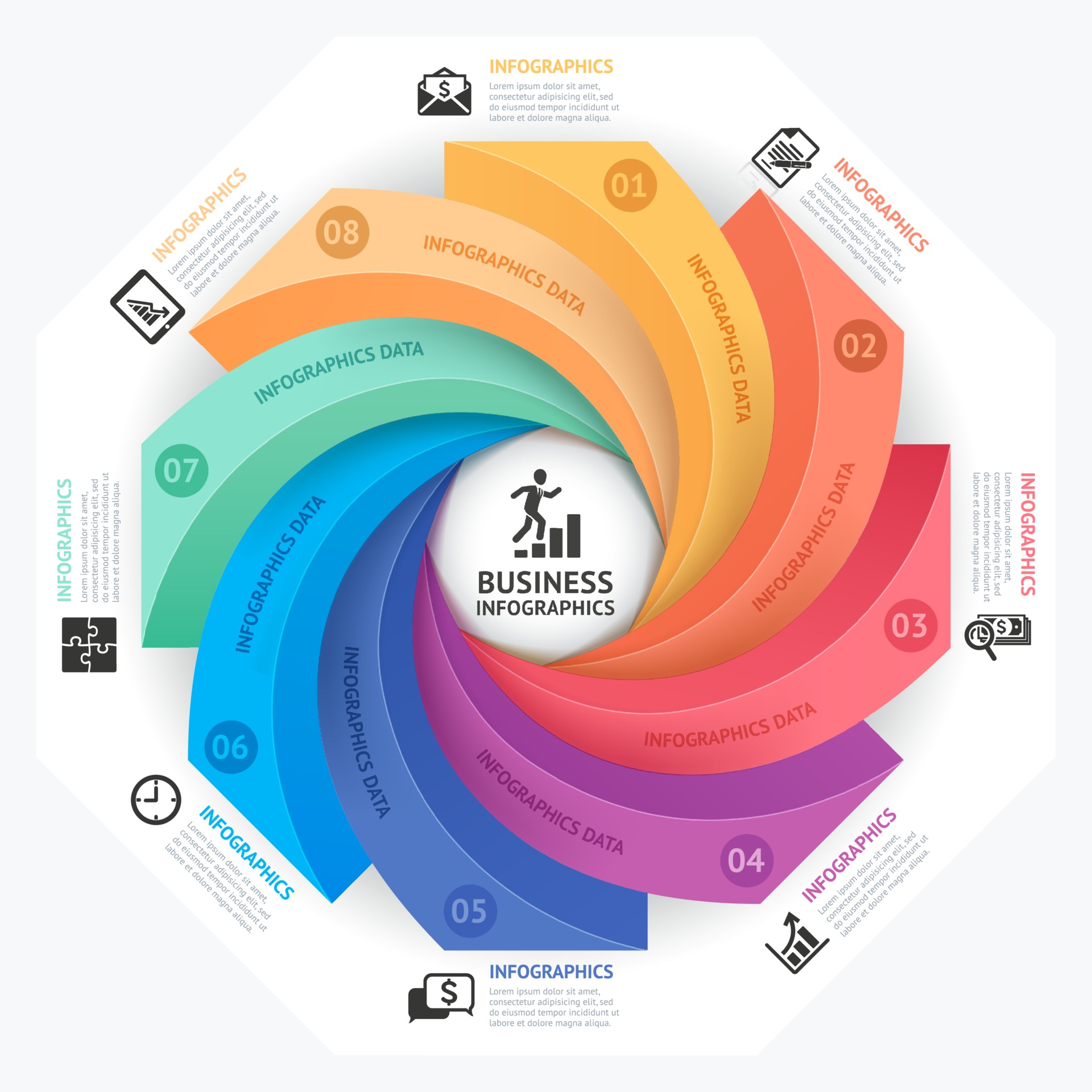 INFOGRAPHICS
Lorem ipsum dolor sit amet, consectetur adipisicing elit, sed do eiusmod tempor incididunt ut labore et dolore magna aliqua.

01
INFOGRAPHICS DATA

INFOGRAPHICS
Lorem ipsum dolor sit amet, consectetur adipisicing elit, sed do eiusmod tempor incididunt ut labore et dolore magna aliqua.

02
INFOGRAPHICS DATA

INFOGRAPHICS
Lorem ipsum dolor sit amet, consectetur adipisicing elit, sed do eiusmod tempor incididunt ut labore et dolore magna aliqua.

03
INFOGRAPHICS DATA

INFOGRAPHICS
Lorem ipsum dolor sit amet, consectetur adipisicing elit, sed do eiusmod tempor incididunt ut labore et dolore magna aliqua.

04
INFOGRAPHICS DATA

INFOGRAPHICS
Lorem ipsum dolor sit amet, consectetur adipisicing elit, sed do eiusmod tempor incididunt ut labore et dolore magna aliqua.

05
INFOGRAPHICS DATA

INFOGRAPHICS
Lorem ipsum dolor sit amet, consectetur adipisicing elit, sed do eiusmod tempor incididunt ut labore et dolore magna aliqua.

06
INFOGRAPHICS DATA

INFOGRAPHICS
Lorem ipsum dolor sit amet, consectetur adipisicing elit, sed do eiusmod tempor incididunt ut labore et dolore magna aliqua.

07
INFOGRAPHICS DATA

INFOGRAPHICS
Lorem ipsum dolor sit amet, consectetur adipisicing elit, sed do eiusmod tempor incididunt ut labore et dolore magna aliqua.

08
INFOGRAPHICS DATA

BUSINESS
INFOGRAPHICS