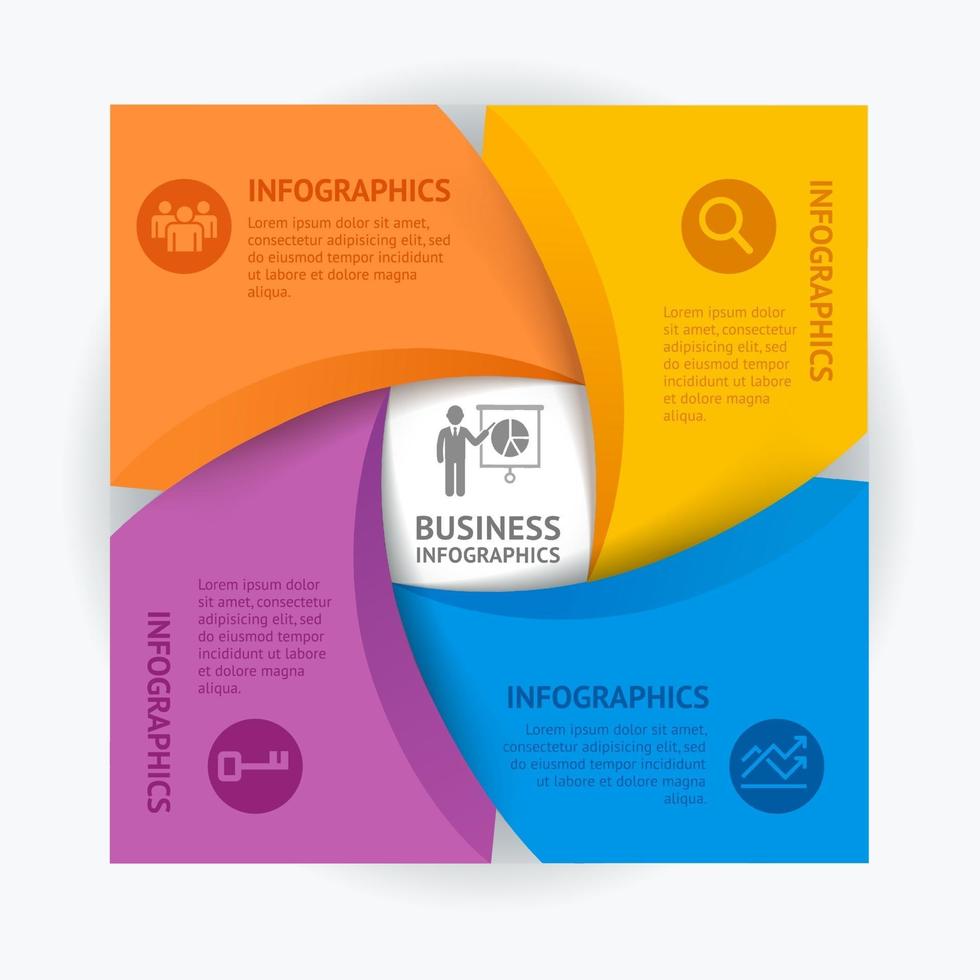 INFOGRAPHICS
Lorem ipsum dolor sit amet, consectetur adipisicing elit, sed do eiusmod tempor incididunt ut labore et dolore magna aliqua.

INFOGRAPHICS
Lorem ipsum dolor sit amet, consectetur adipisicing elit, sed do eiusmod tempor incididunt ut labore et dolore magna aliqua.

BUSINESS
INFOGRAPHICS

INFOGRAPHICS
Lorem ipsum dolor sit amet, consectetur adipisicing elit, sed do eiusmod tempor incididunt ut labore et dolore magna aliqua.

INFOGRAPHICS
Lorem ipsum dolor sit amet, consectetur adipisicing elit, sed do eiusmod tempor incididunt ut labore et dolore magna aliqua.