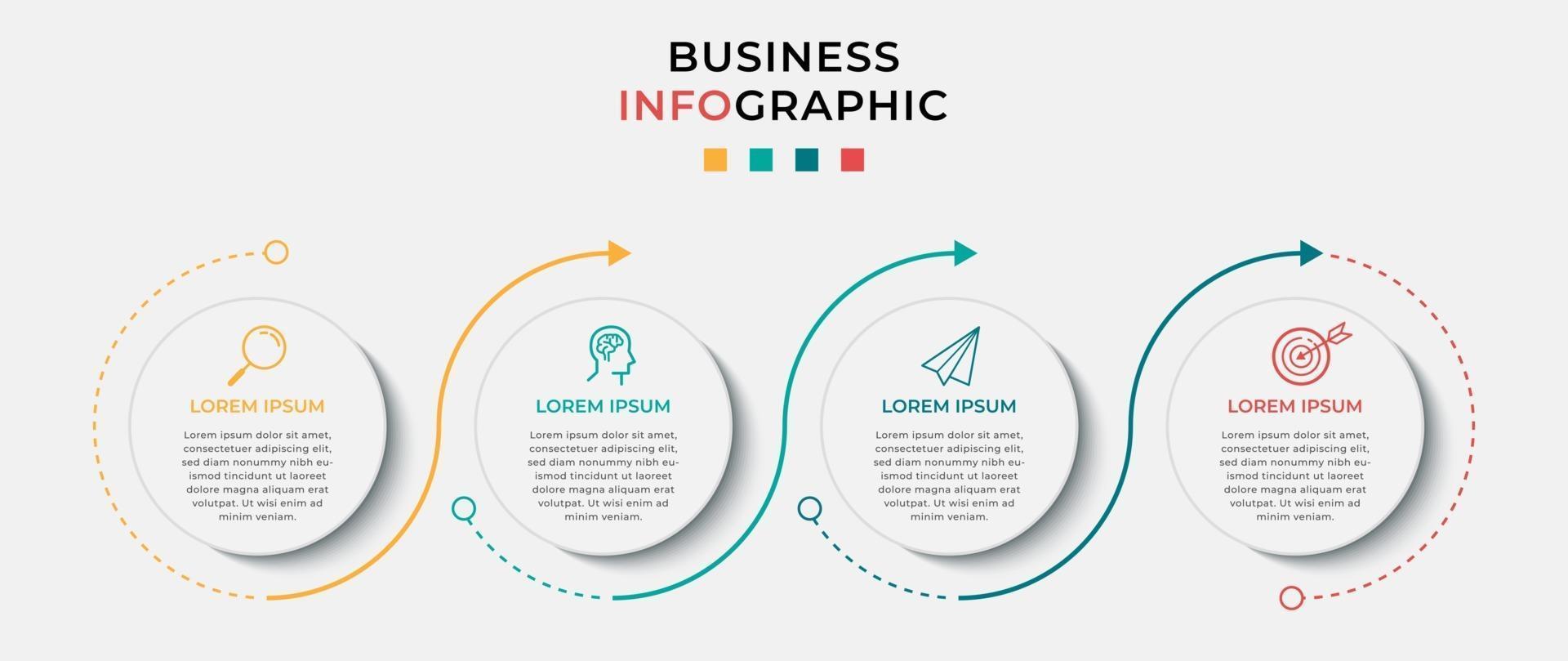 BUSINESS
INFOGRAPHIC

LOREM IPSUM

Lorem ipsum dolor sit amet, consectetuer adipiscing elit, sed diam nonummy nibh euismod tincidunt ut laoreet dolore magna aliquam erat volutpat. Ut wisi enim ad minim veniam.

LOREM IPSUM

Lorem ipsum dolor sit amet, consectetuer adipiscing elit, sed diam nonummy nibh euismod tincidunt ut laoreet dolore magna aliquam erat volutpat. Ut wisi enim ad minim veniam.

LOREM IPSUM

Lorem ipsum dolor sit amet, consectetuer adipiscing elit, sed diam nonummy nibh euismod tincidunt ut laoreet dolore magna aliquam erat volutpat. Ut wisi enim ad minim veniam.

LOREM IPSUM

Lorem ipsum dolor sit amet, consectetuer adipiscing elit, sed diam nonummy nibh euismod tincidunt ut laoreet dolore magna aliquam erat volutpat. Ut wisi enim ad minim veniam.