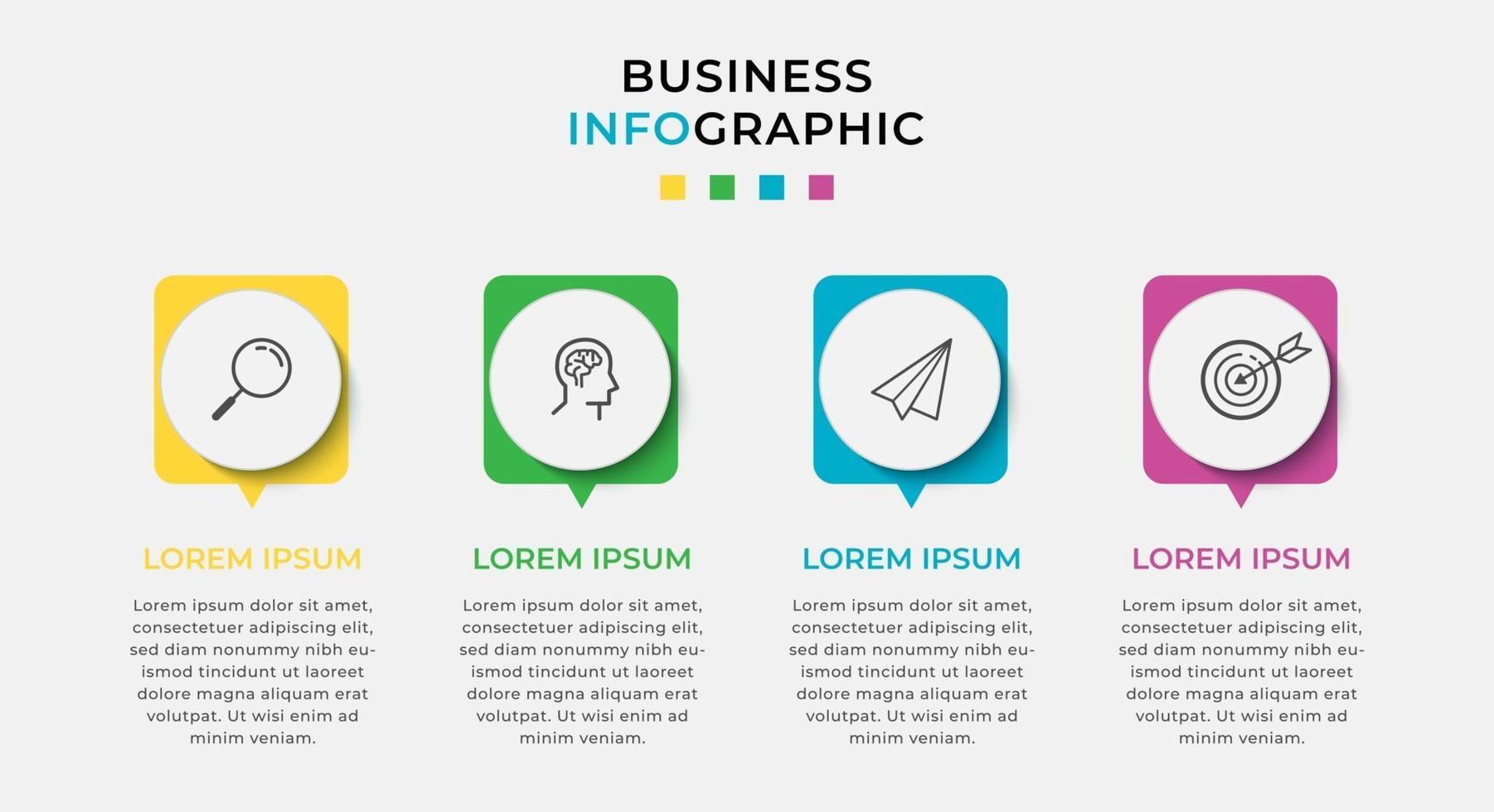 BUSINESS
INFOGRAPHIC

LOREM IPSUM

Lorem ipsum dolor sit amet, consectetuer adipiscing elit, sed diam nonummy nibh euismod tincidunt ut laoreet dolore magna aliquam erat volutpat. Ut wisi enim ad minim veniam.

LOREM IPSUM

Lorem ipsum dolor sit amet, consectetuer adipiscing elit, sed diam nonummy nibh euismod tincidunt ut laoreet dolore magna aliquam erat volutpat. Ut wisi enim ad minim veniam.

LOREM IPSUM

Lorem ipsum dolor sit amet, consectetuer adipiscing elit, sed diam nonummy nibh euismod tincidunt ut laoreet dolore magna aliquam erat volutpat. Ut wisi enim ad minim veniam.

LOREM IPSUM

Lorem ipsum dolor sit amet, consectetuer adipiscing elit, sed diam nonummy nibh euismod tincidunt ut laoreet dolore magna aliquam erat volutpat. Ut wisi enim ad minim veniam.