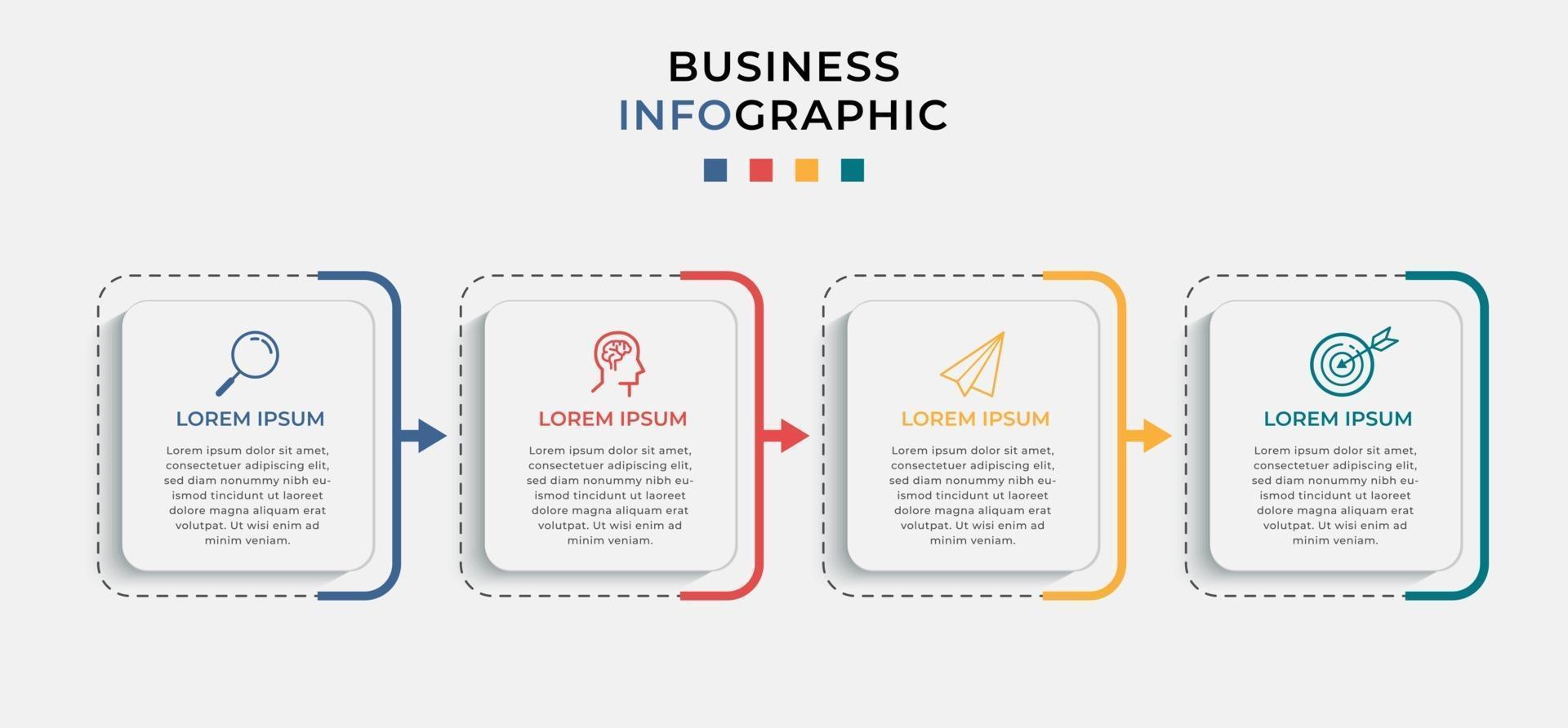 BUSINESS
INFOGRAPHIC

LOREM IPSUM

Lorem ipsum dolor sit amet, consectetuer adipiscing elit, sed diam nonummy nibh euismod tincidunt ut laoreet dolore magna aliquam erat volutpat. Ut wisi enim ad minim veniam.

LOREM IPSUM

Lorem ipsum dolor sit amet, consectetuer adipiscing elit, sed diam nonummy nibh euismod tincidunt ut laoreet dolore magna aliquam erat volutpat. Ut wisi enim ad minim veniam.

LOREM IPSUM

Lorem ipsum dolor sit amet, consectetuer adipiscing elit, sed diam nonummy nibh euismod tincidunt ut laoreet dolore magna aliquam erat volutpat. Ut wisi enim ad minim veniam.

LOREM IPSUM

Lorem ipsum dolor sit amet, consectetuer adipiscing elit, sed diam nonummy nibh euismod tincidunt ut laoreet dolore magna aliquam erat volutpat. Ut wisi enim ad minim veniam.