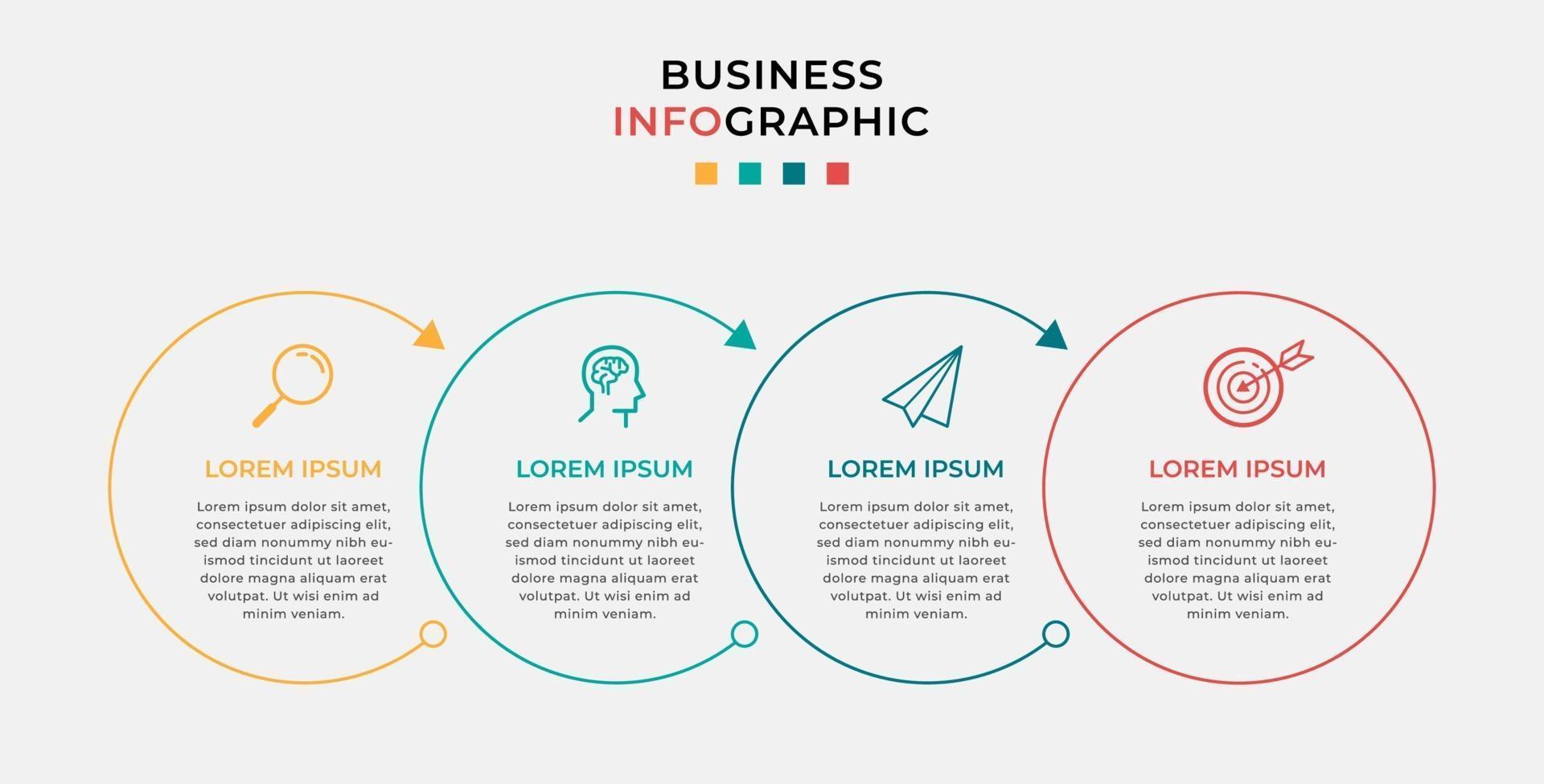 BUSINESS
INFOGRAPHIC

LOREM IPSUM

Lorem ipsum dolor sit amet, consectetuer adipiscing elit, sed diam nonummy nibh euismod tincidunt ut laoreet dolore magna aliquam erat volutpat. Ut wisi enim ad minim veniam.

LOREM IPSUM

Lorem ipsum dolor sit amet, consectetuer adipiscing elit, sed diam nonummy nibh euismod tincidunt ut laoreet dolore magna aliquam erat volutpat. Ut wisi enim ad minim veniam.

LOREM IPSUM

Lorem ipsum dolor sit amet, consectetuer adipiscing elit, sed diam nonummy nibh euismod tincidunt ut laoreet dolore magna aliquam erat volutpat. Ut wisi enim ad minim veniam.

LOREM IPSUM

Lorem ipsum dolor sit amet, consectetuer adipiscing elit, sed diam nonummy nibh euismod tincidunt ut laoreet dolore magna aliquam erat volutpat. Ut wisi enim ad minim veniam.