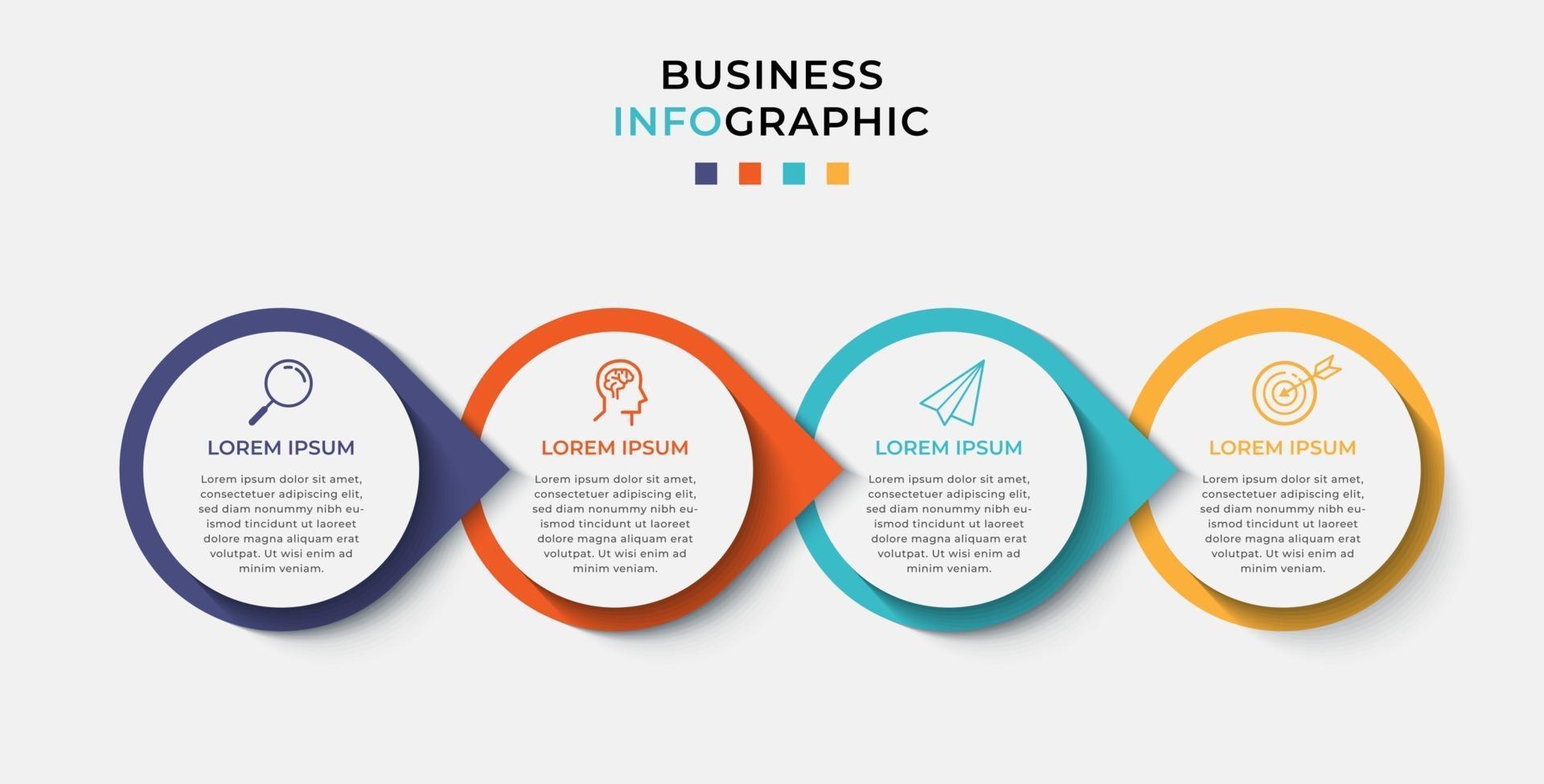 BUSINESS
INFOGRAPHIC

LOREM IPSUM

Lorem ipsum dolor sit amet, consectetuer adipiscing elit, sed diam nonummy nibh euismod tincidunt ut laoreet dolore magna aliquam erat volutpat. Ut wisi enim ad minim veniam.

LOREM IPSUM

Lorem ipsum dolor sit amet, consectetuer adipiscing elit, sed diam nonummy nibh euismod tincidunt ut laoreet dolore magna aliquam erat volutpat. Ut wisi enim ad minim veniam.

LOREM IPSUM

Lorem ipsum dolor sit amet, consectetuer adipiscing elit, sed diam nonummy nibh euismod tincidunt ut laoreet dolore magna aliquam erat volutpat. Ut wisi enim ad minim veniam.

LOREM IPSUM

Lorem ipsum dolor sit amet, consectetuer adipiscing elit, sed diam nonummy nibh euismod tincidunt ut laoreet dolore magna aliquam erat volutpat. Ut wisi enim ad minim veniam.