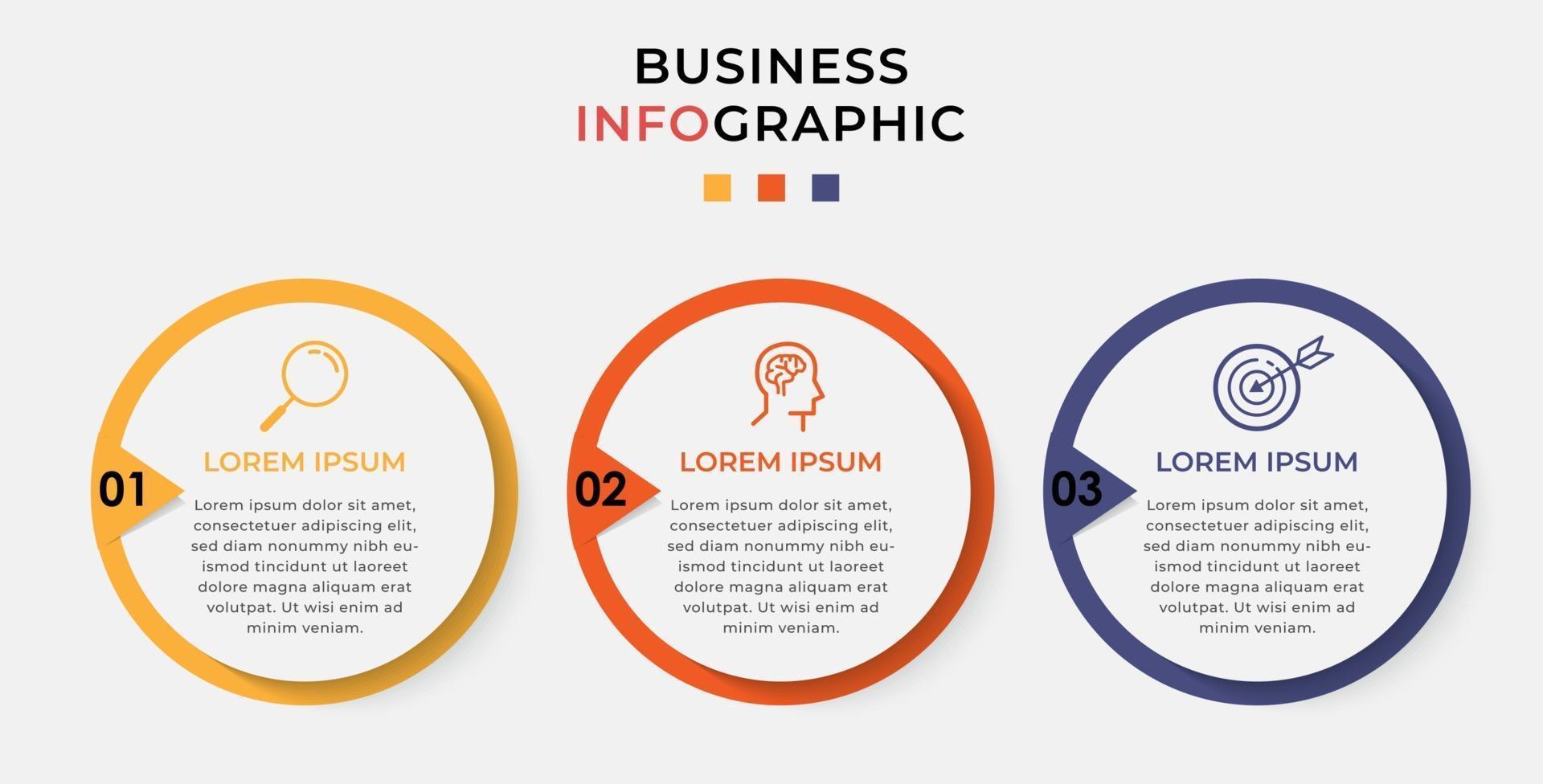 BUSINESS
INFOGRAPHIC

01
LOREM IPSUM
Lorem ipsum dolor sit amet, consectetuer adipiscing elit, sed diam nonummy nibh euismod tincidunt ut laoreet dolore magna aliquam erat volutpat. Ut wisi enim ad minim veniam.

02
LOREM IPSUM
Lorem ipsum dolor sit amet, consectetuer adipiscing elit, sed diam nonummy nibh euismod tincidunt ut laoreet dolore magna aliquam erat volutpat. Ut wisi enim ad minim veniam.

03
LOREM IPSUM
Lorem ipsum dolor sit amet, consectetuer adipiscing elit, sed diam nonummy nibh euismod tincidunt ut laoreet dolore magna aliquam erat volutpat. Ut wisi enim ad minim veniam.