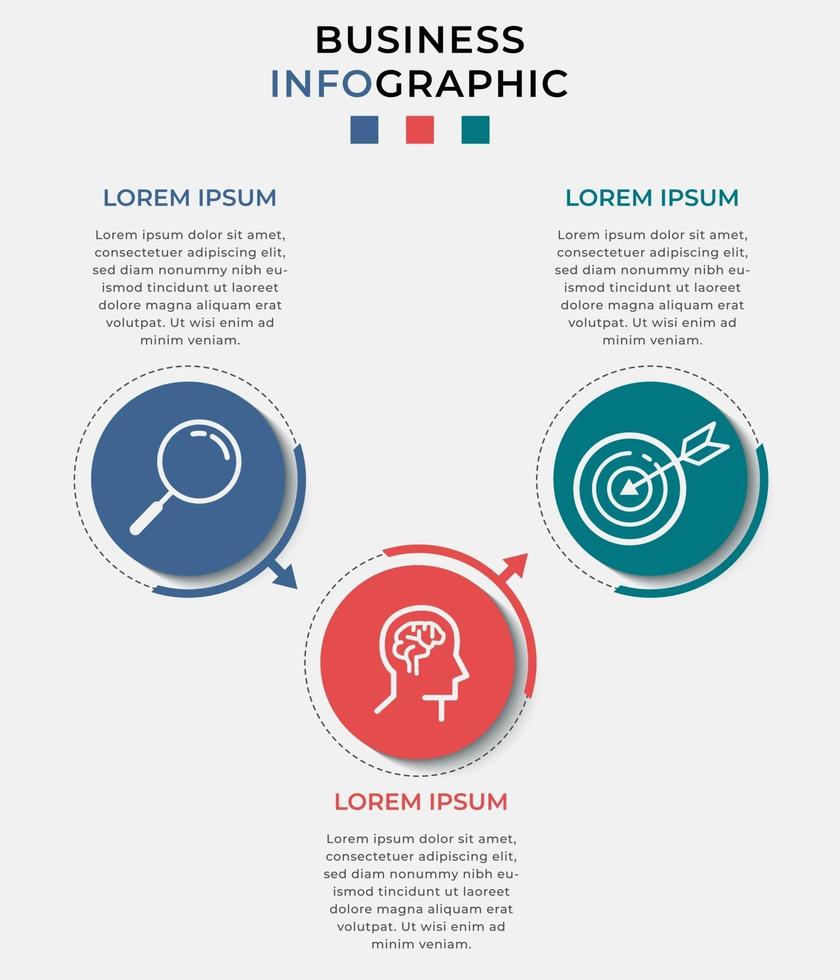 BUSINESS
INFOGRAPHIC

LOREM IPSUM

Lorem ipsum dolor sit amet, consectetuer adipiscing elit, sed diam nonummy nibh euismod tincidunt ut laoreet dolore magna aliquam erat volutpat. Ut wisi enim ad minim veniam.

LOREM IPSUM

Lorem ipsum dolor sit amet, consectetuer adipiscing elit, sed diam nonummy nibh euismod tincidunt ut laoreet dolore magna aliquam erat volutpat. Ut wisi enim ad minim veniam.

LOREM IPSUM

Lorem ipsum dolor sit amet, consectetuer adipiscing elit, sed diam nonummy nibh euismod tincidunt ut laoreet dolore magna aliquam erat volutpat. Ut wisi enim ad minim veniam.