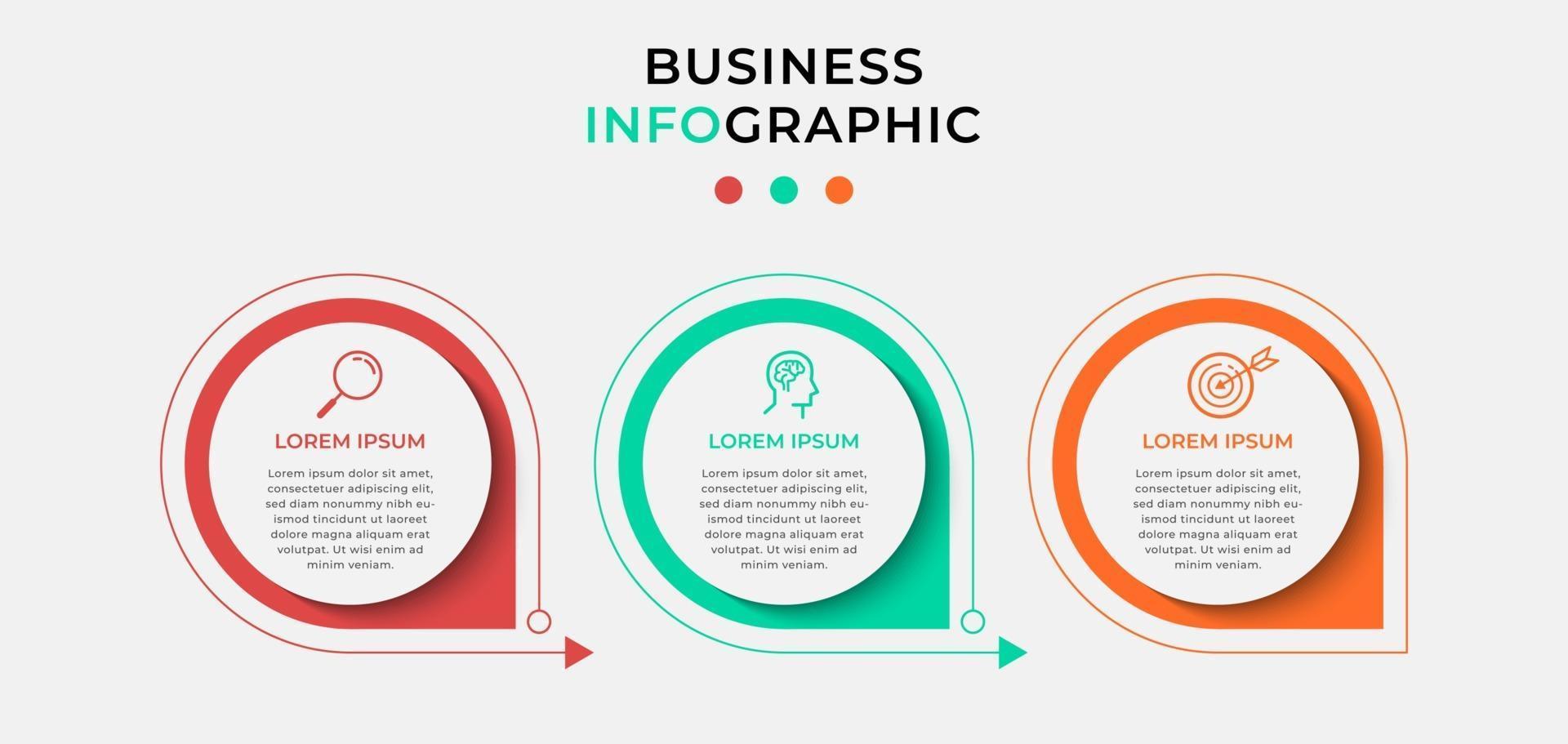 BUSINESS
INFOGRAPHIC

LOREM IPSUM

Lorem ipsum dolor sit amet, consectetuer adipiscing elit, sed diam nonummy nibh euismod tincidunt ut laoreet dolore magna aliquam erat volutpat. Ut wisi enim ad minim veniam.

LOREM IPSUM

Lorem ipsum dolor sit amet, consectetuer adipiscing elit, sed diam nonummy nibh euismod tincidunt ut laoreet dolore magna aliquam erat volutpat. Ut wisi enim ad minim veniam.

LOREM IPSUM

Lorem ipsum dolor sit amet, consectetuer adipiscing elit, sed diam nonummy nibh euismod tincidunt ut laoreet dolore magna aliquam erat volutpat. Ut wisi enim ad minim veniam.