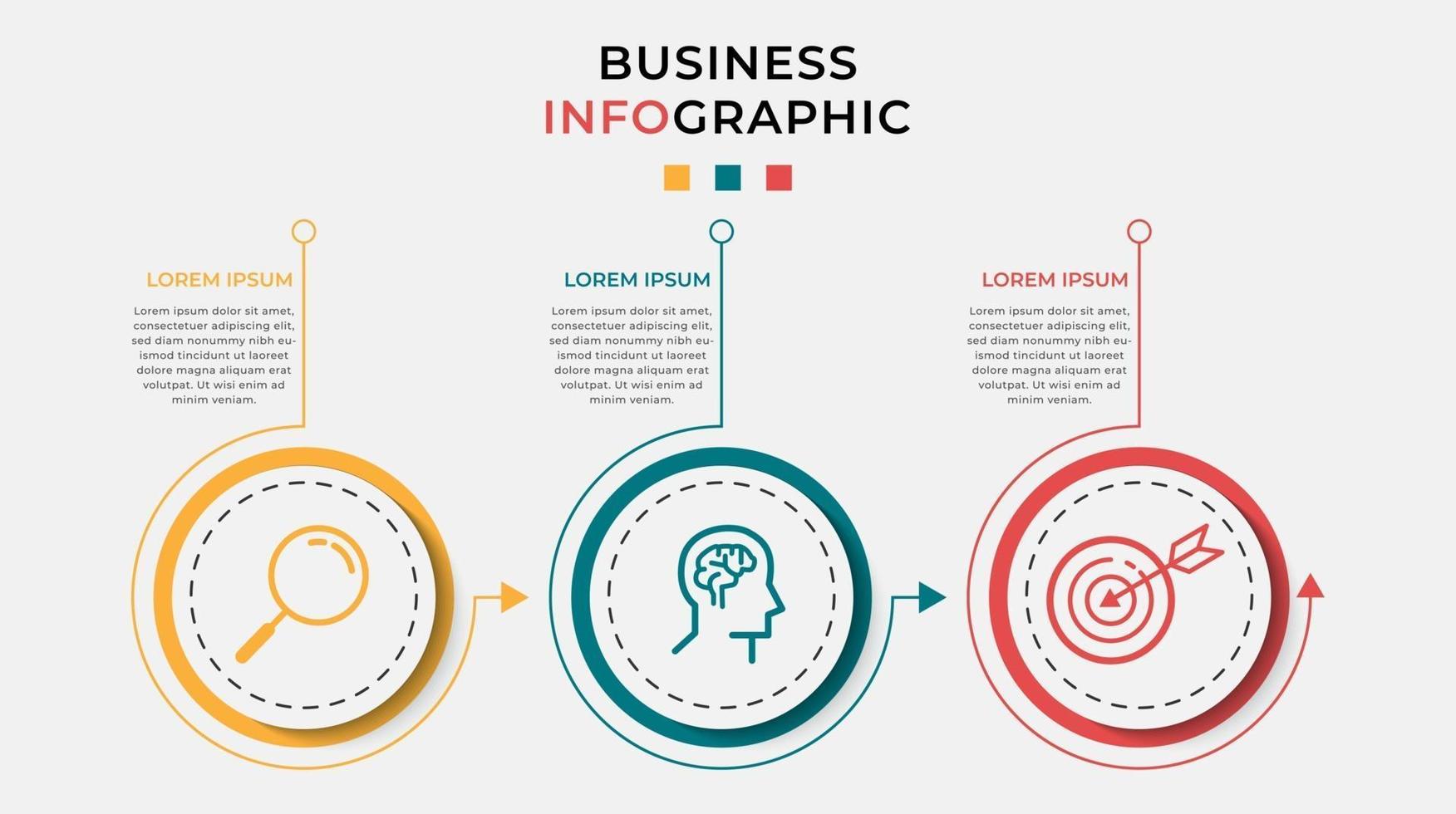 BUSINESS
INFOGRAPHIC

LOREM IPSUM

Lorem ipsum dolor sit amet, consectetuer adipiscing elit, sed diam nonummy nibh euismod tincidunt ut laoreet dolore magna aliquam erat volutpat. Ut wisi enim ad minim veniam.

LOREM IPSUM

Lorem ipsum dolor sit amet, consectetuer adipiscing elit, sed diam nonummy nibh euismod tincidunt ut laoreet dolore magna aliquam erat volutpat. Ut wisi enim ad minim veniam.

LOREM IPSUM

Lorem ipsum dolor sit amet, consectetuer adipiscing elit, sed diam nonummy nibh euismod tincidunt ut laoreet dolore magna aliquam erat volutpat. Ut wisi enim ad minim veniam.