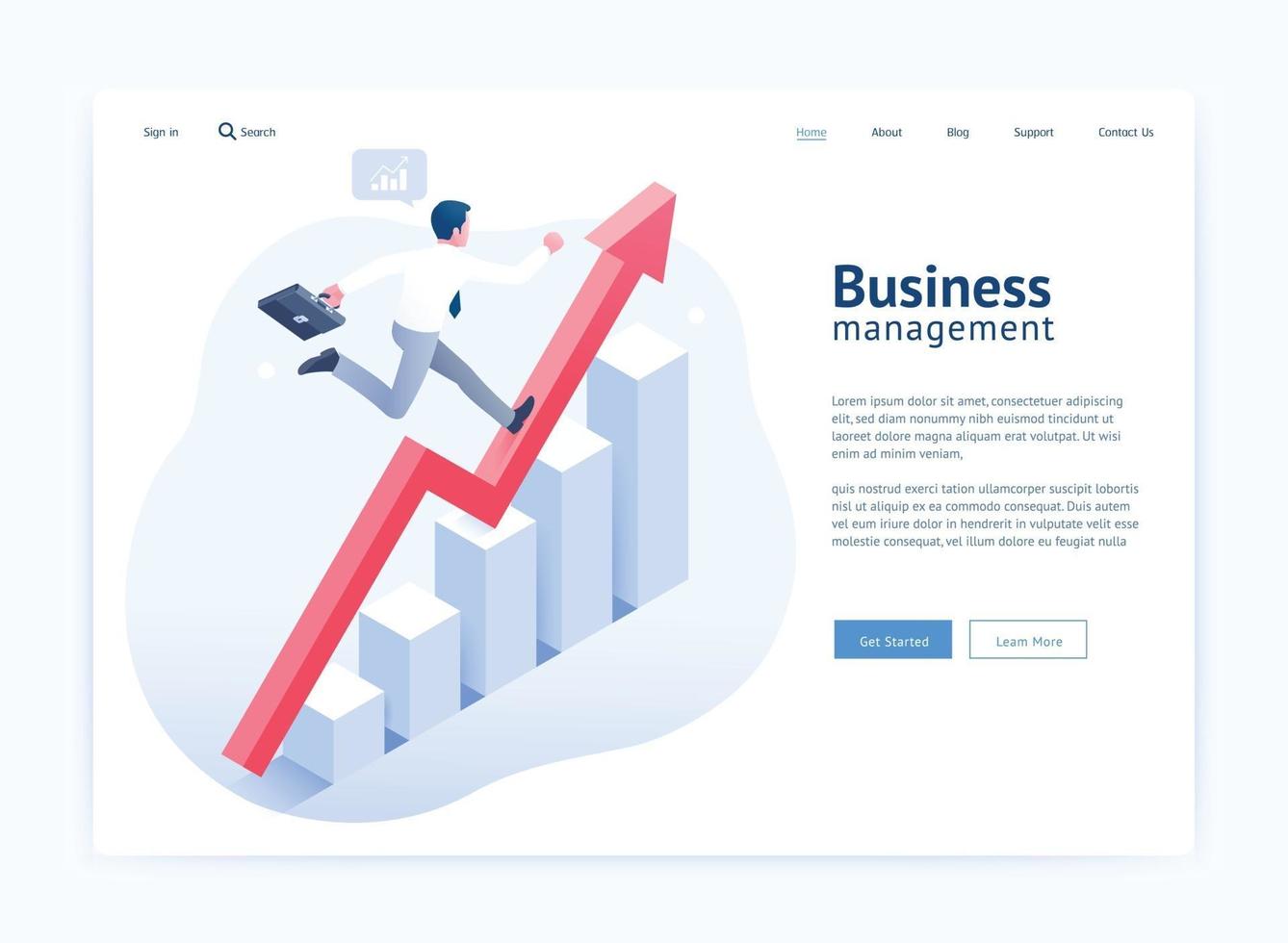 Sign in Search

Home About Blog Support Contact Us

Business management

Lorem ipsum dolor sit amet, consectetuer adipiscing elit, sed diam nonummy nibh euismod tincidunt ut laoreet dolore magna aliquam erat volutpat. Ut wisi enim ad minim veniam,

quis nostrud exerci tation ullamcorper suscipit lobortis nisl ut aliquip ex ea commodo consequat. Duis autem vel eum iriure dolor in hendrerit in vulputate velit esse molestie consequat, vel illum dolore eu feugiat nulla

Get Started Learn More