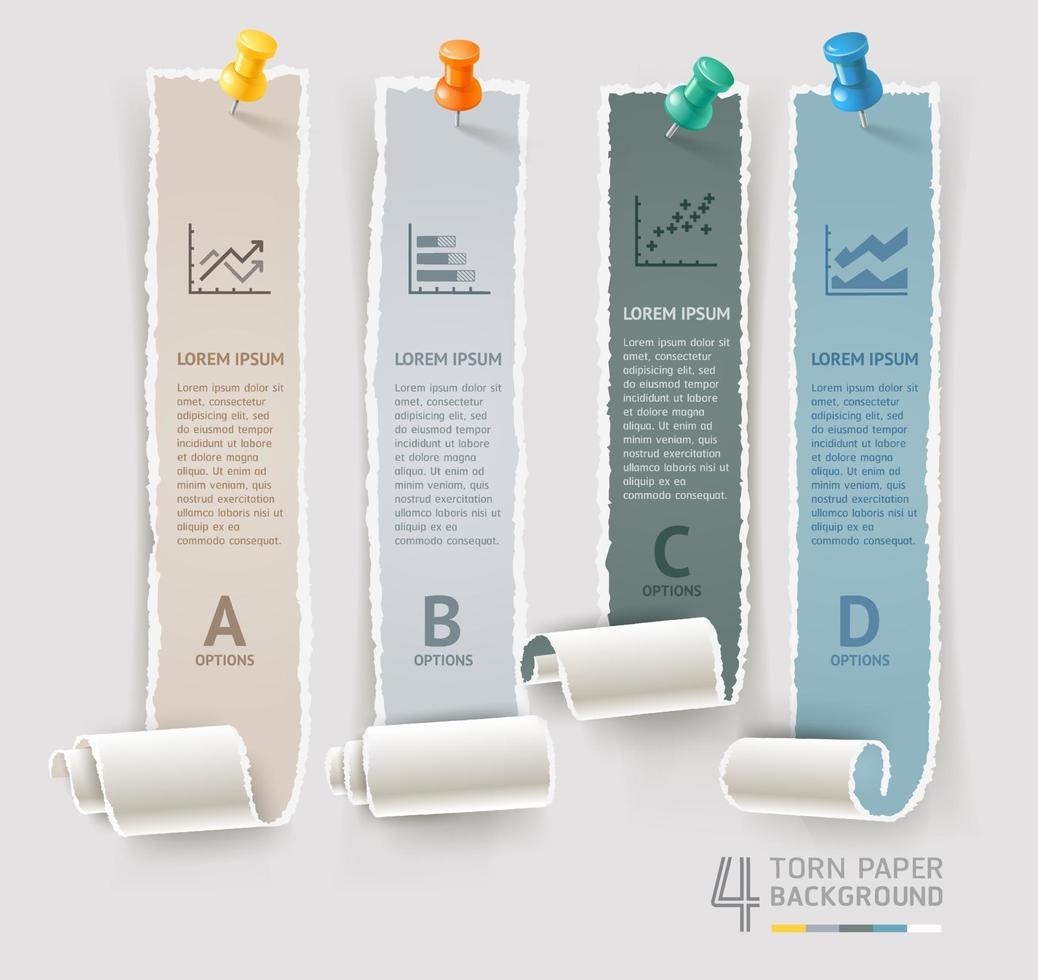 LOREM IPSUM

Lorem ipsum dolor sit amet, consectetur adipisicing elit, sed do eiusmod tempor incididunt ut labore et dolore magna aliqua. Ut enim ad minim veniam, quis nostrud exercitation ullamco laboris nisi ut aliquip ex ea commodo consequat.

A
OPTIONS

LOREM IPSUM

Lorem ipsum dolor sit amet, consectetur adipisicing elit, sed do eiusmod tempor incididunt ut labore et dolore magna aliqua. Ut enim ad minim veniam, quis nostrud exercitation ullamco laboris nisi ut aliquip ex ea commodo consequat.

B
OPTIONS

LOREM IPSUM

Lorem ipsum dolor sit amet, consectetur adipisicing elit, sed do eiusmod tempor incididunt ut labore et dolore magna aliqua. Ut enim ad minim veniam, quis nostrud exercitation ullamco laboris nisi ut aliquip ex ea commodo consequat.

C
OPTIONS

LOREM IPSUM

Lorem ipsum dolor sit amet, consectetur adipisicing elit, sed do eiusmod tempor incididunt ut labore et dolore magna aliqua. Ut enim ad minim veniam, quis nostrud exercitation ullamco laboris nisi ut aliquip ex ea commodo consequat.

D
OPTIONS

4 TORN PAPER BACKGROUND