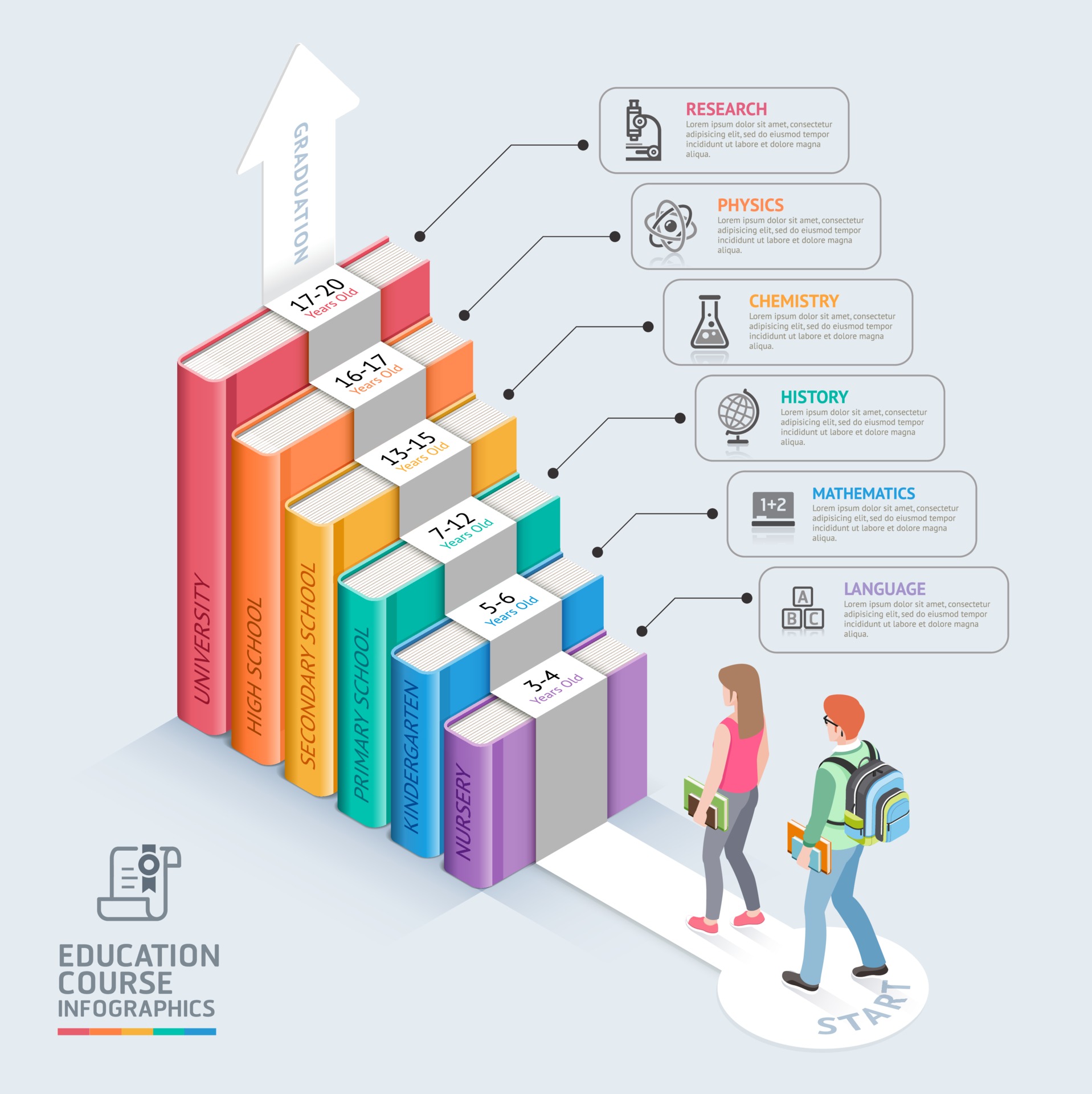 GRADUATION

17-20
Years Old

16-17
Years Old

13-15
Years Old

7-12
Years Old

5-6
Years Old

3-4
Years Old

UNIVERSITY
HIGH SCHOOL
SECONDARY SCHOOL
PRIMARY SCHOOL
KINDERGARTEN
NURSERY

RESEARCH
Lorem ipsum dolor sit amet, consectetur adipisicing elit, sed do eiusmod tempor incididunt ut labore et dolore magna aliqua.

PHYSICS
Lorem ipsum dolor sit amet, consectetur adipisicing elit, sed do eiusmod tempor incididunt ut labore et dolore magna aliqua.

CHEMISTRY
Lorem ipsum dolor sit amet, consectetur adipisicing elit, sed do eiusmod tempor incididunt ut labore et dolore magna aliqua.

HISTORY
Lorem ipsum dolor sit amet, consectetur adipisicing elit, sed do eiusmod tempor incididunt ut labore et dolore magna aliqua.

1+2
MATHEMATICS
Lorem ipsum dolor sit amet, consectetur adipisicing elit, sed do eiusmod tempor incididunt ut labore et dolore magna aliqua.

A B C
LANGUAGE
Lorem ipsum dolor sit amet, consectetur adipisicing elit, sed do eiusmod tempor incididunt ut labore et dolore magna aliqua.

EDUCATION
COURSE
INFOGRAPHICS

START