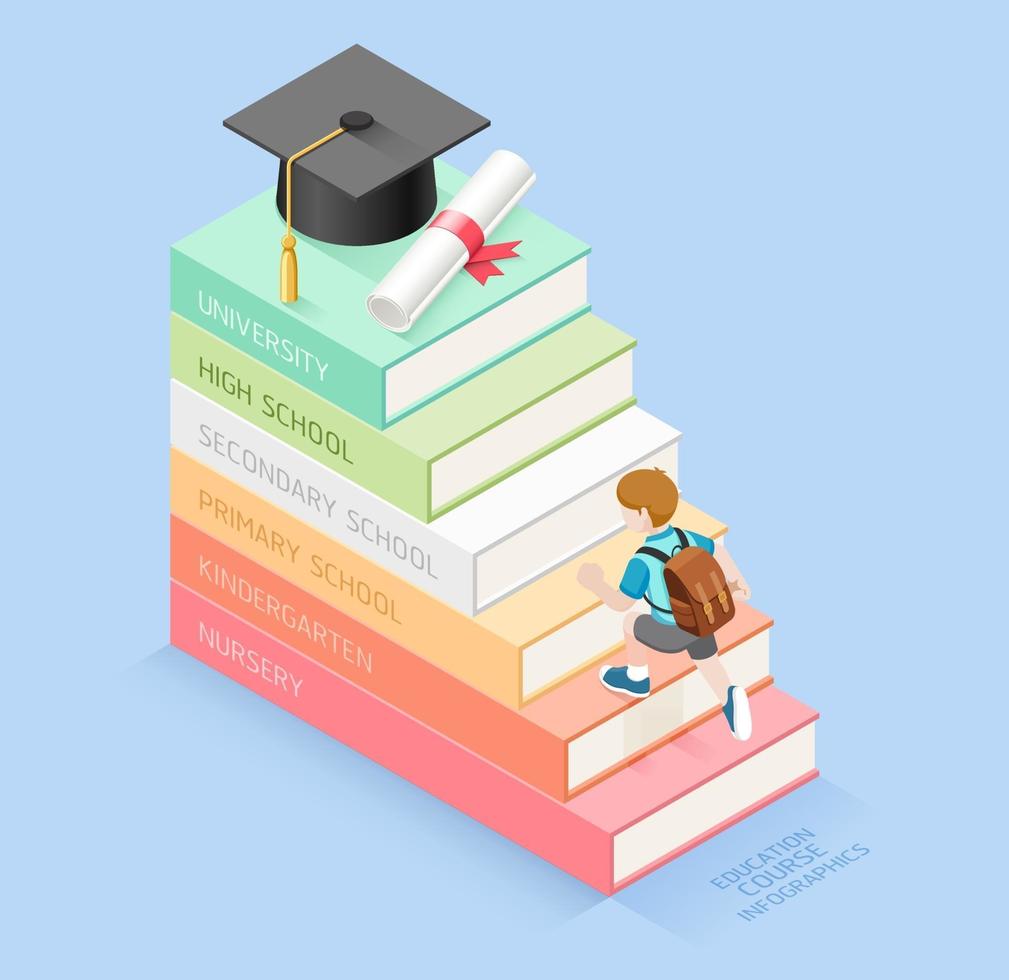 UNIVERSITY
HIGH SCHOOL
SECONDARY SCHOOL
PRIMARY SCHOOL
KINDERGARTEN
NURSERY

EDUCATION
COURSE
INFOGRAPHICS