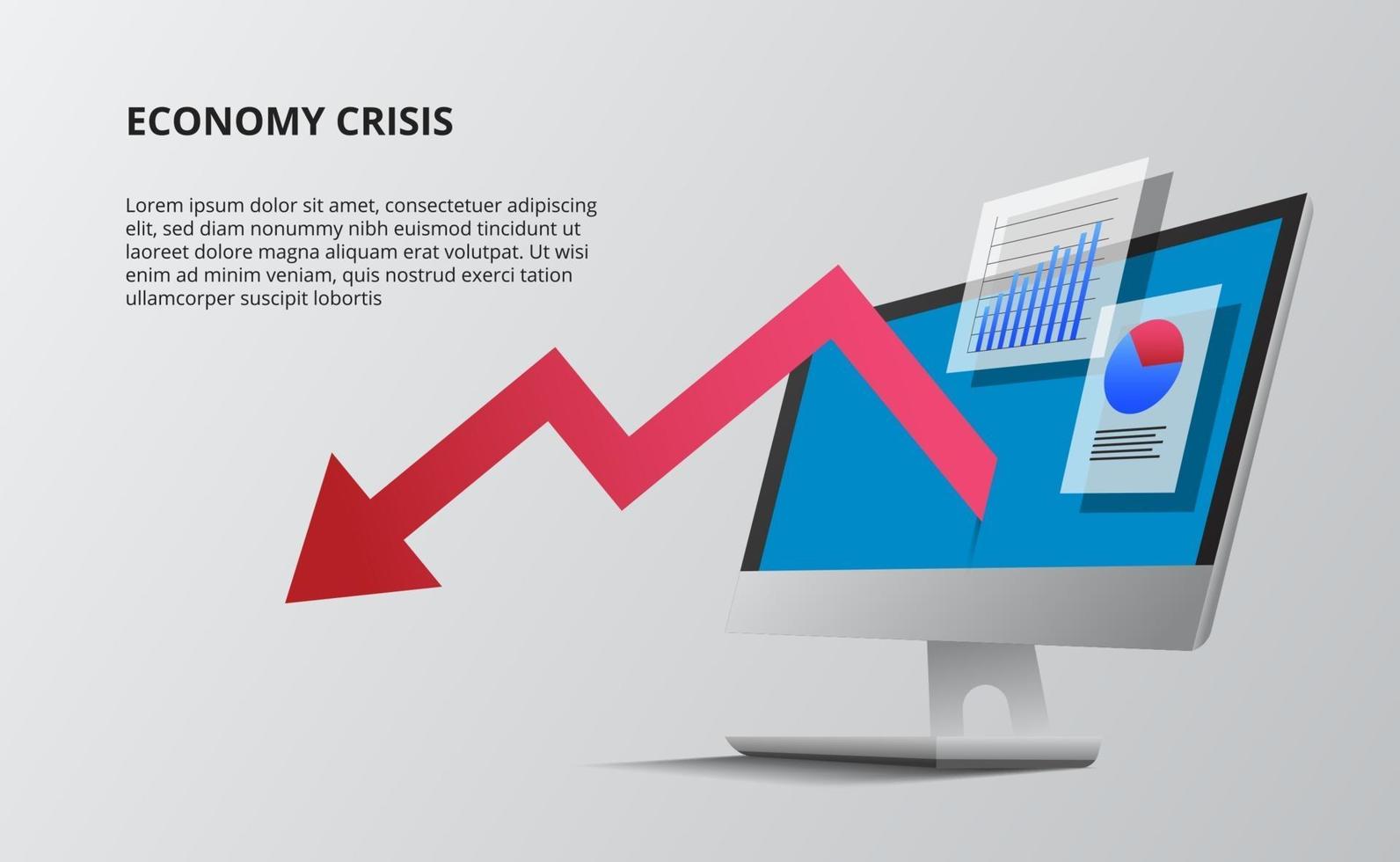 ECONOMY CRISIS

Lorem ipsum dolor sit amet, consectetuer adipiscing elit, sed diam nonummy nibh euismod tincidunt ut laoreet dolore magna aliquam erat volutpat. Ut wisi enim ad minim veniam, quis nostrud exerci tation ullamcorper suscipit lobortis