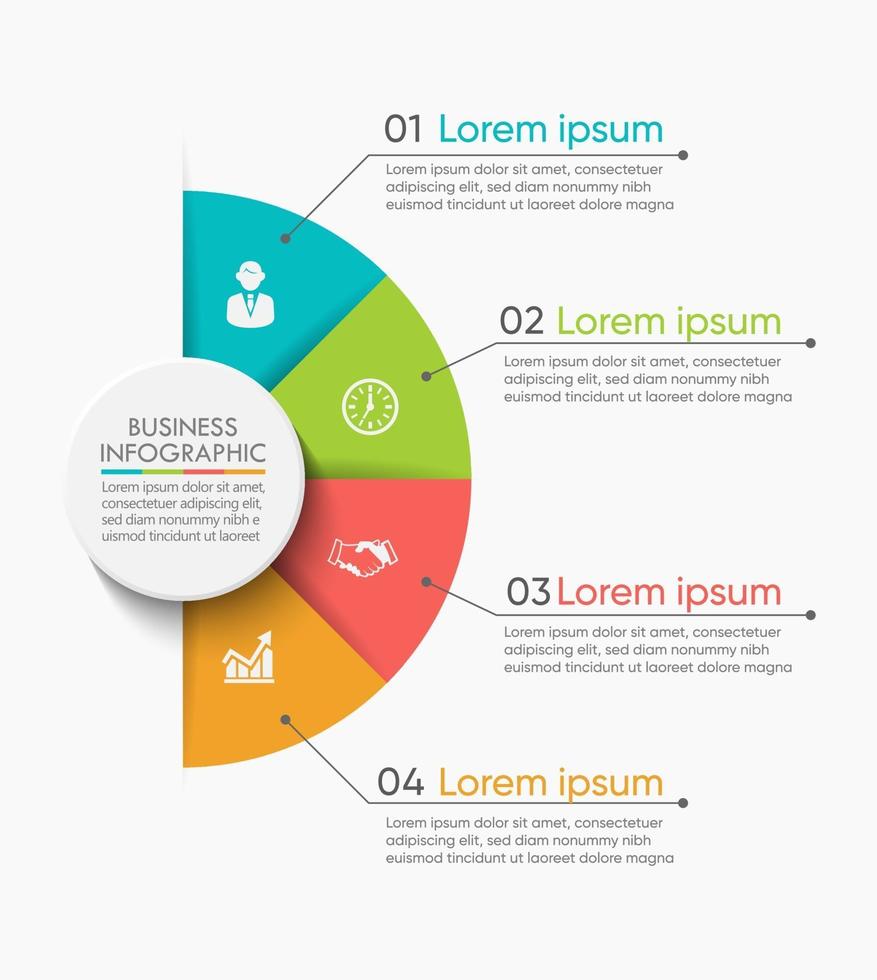 BUSINESS INFOGRAPHIC

Lorem ipsum dolor sit amet, consectetuer adipiscing elit, sed diam nonummy nibh e uismod tincidunt ut laoreet

01 Lorem ipsum

Lorem ipsum dolor sit amet, consectetuer adipiscing elit, sed diam nonummy nibh euismod tincidunt ut laoreet dolore magna

02 Lorem ipsum

Lorem ipsum dolor sit amet, consectetuer adipiscing elit, sed diam nonummy nibh euismod tincidunt ut laoreet dolore magna

03 Lorem ipsum

Lorem ipsum dolor sit amet, consectetuer adipiscing elit, sed diam nonummy nibh euismod tincidunt ut laoreet dolore magna

04 Lorem ipsum

Lorem ipsum dolor sit amet, consectetuer adipiscing elit, sed diam nonummy nibh euismod tincidunt ut laoreet dolore magna