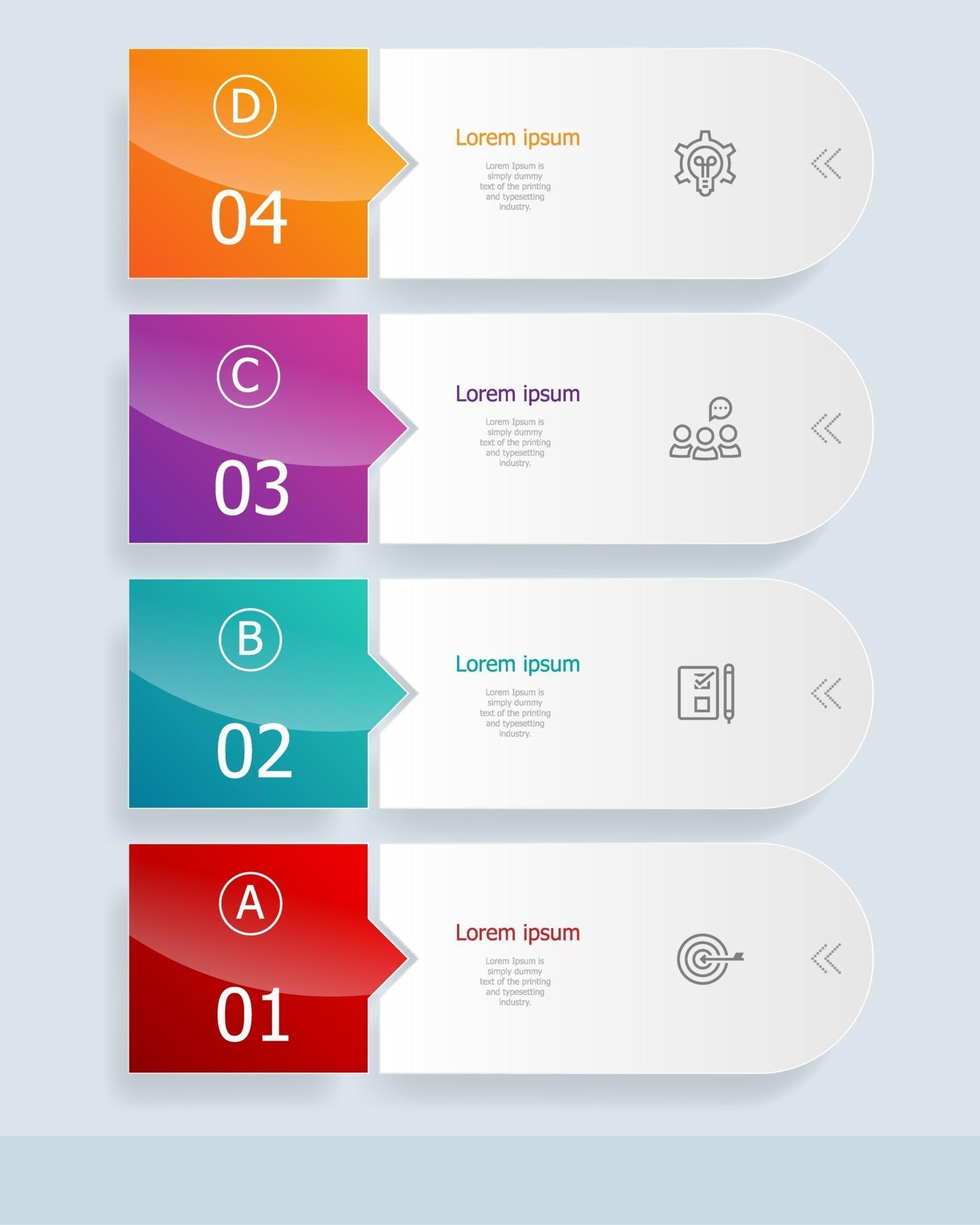 D

04

Lorem ipsum

Lorem Ipsum is simply dummy text of the printing and typesetting industry.

C

03

Lorem ipsum

Lorem Ipsum is simply dummy text of the printing and typesetting industry.

B

02

Lorem ipsum

Lorem Ipsum is simply dummy text of the printing and typesetting industry.

A

01

Lorem ipsum

Lorem Ipsum is simply dummy text of the printing and typesetting industry.