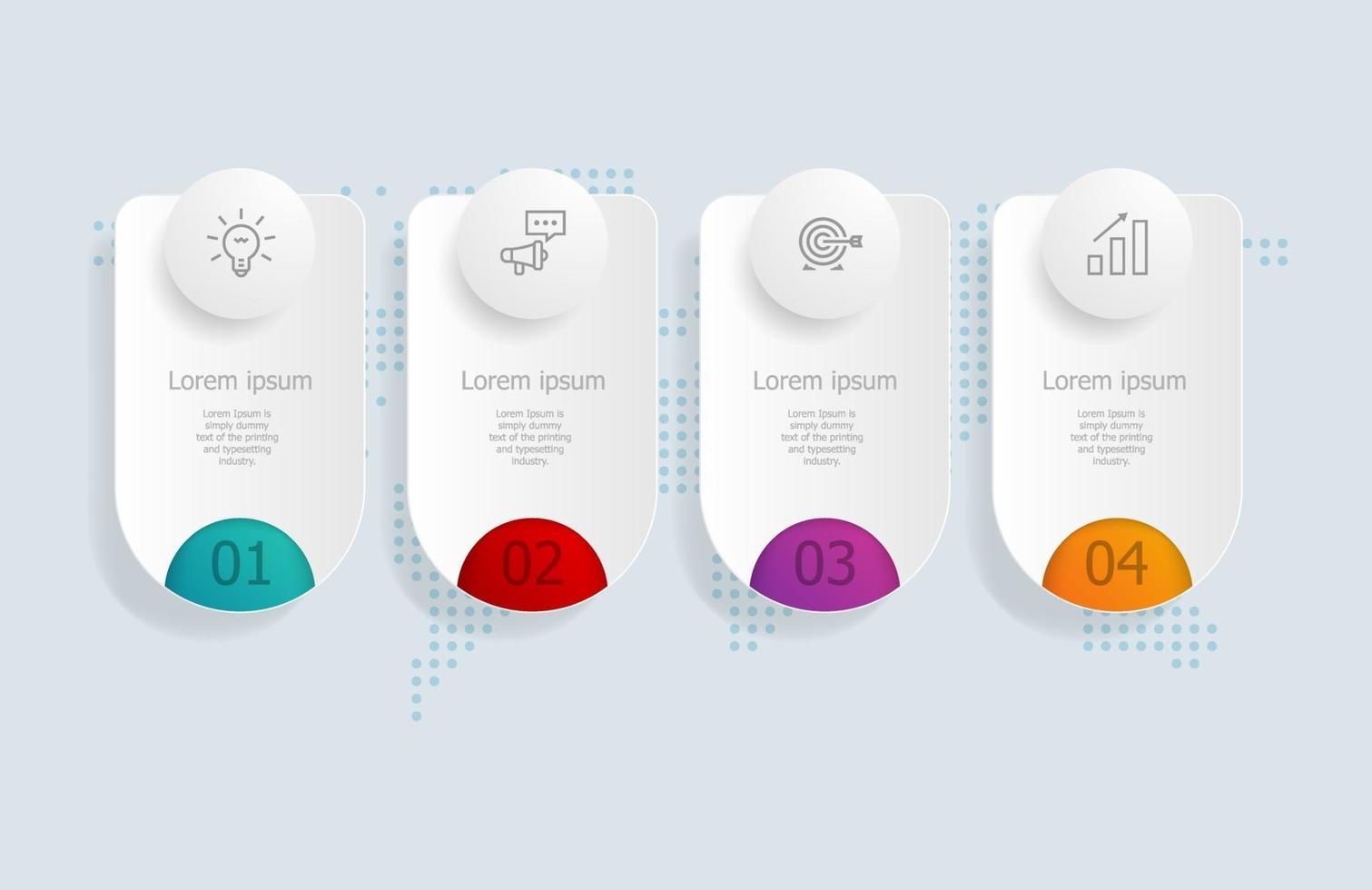 Lorem ipsum

Lorem Ipsum is simply dummy text of the printing and typesetting industry.

01

Lorem ipsum

Lorem Ipsum is simply dummy text of the printing and typesetting industry.

02

Lorem ipsum

Lorem Ipsum is simply dummy text of the printing and typesetting industry.

03

Lorem ipsum

Lorem Ipsum is simply dummy text of the printing and typesetting industry.

04