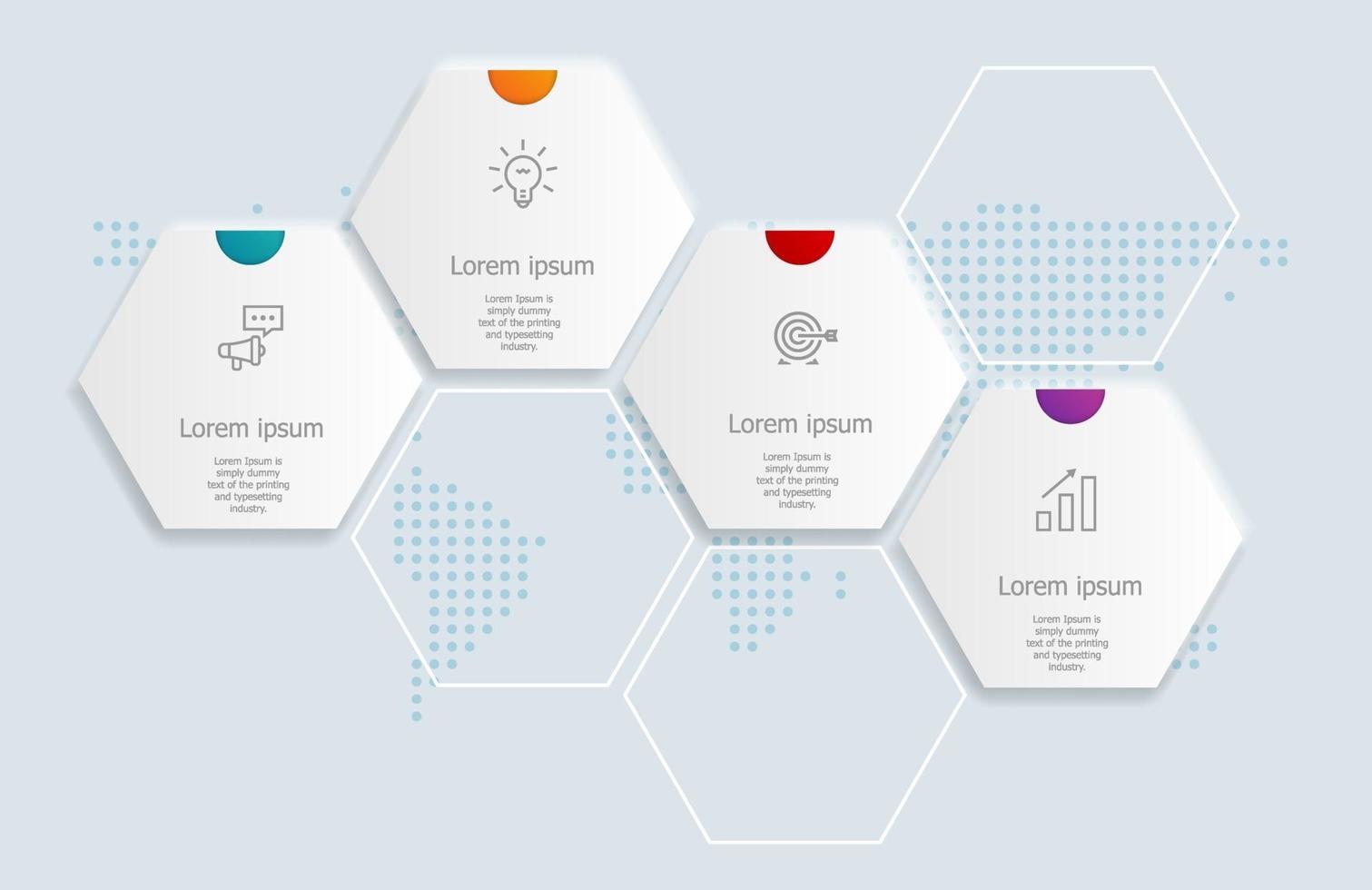 Lorem ipsum

Lorem Ipsum is simply dummy text of the printing and typesetting industry.

Lorem ipsum

Lorem Ipsum is simply dummy text of the printing and typesetting industry.

Lorem ipsum

Lorem Ipsum is simply dummy text of the printing and typesetting industry.

Lorem ipsum

Lorem Ipsum is simply dummy text of the printing and typesetting industry.