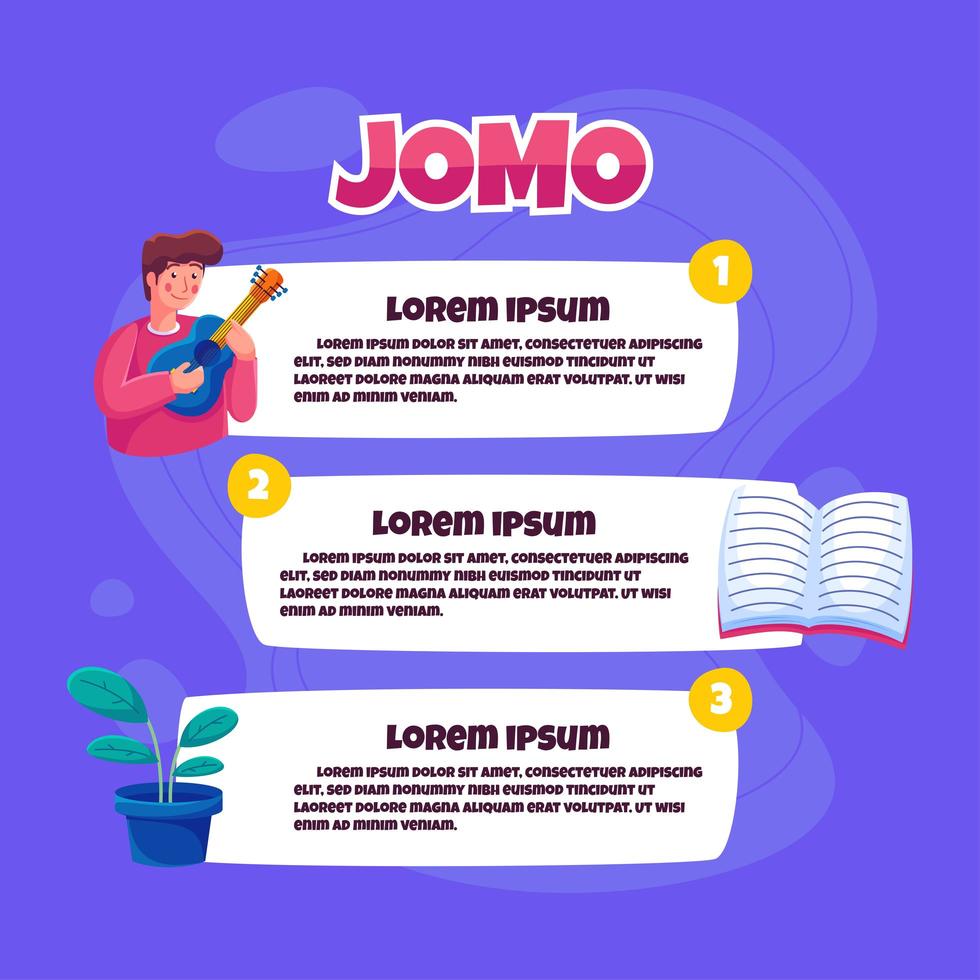 JOMO

1

LOREM IPSUM

LOREM IPSUM DOLOR SIT AMET, CONSECTETUER ADIPISCING ELIT, SED DIAM NONUMMY NIBH EUISMOD TINCIDUNT UT LAOREET DOLORE MAGNA ALIQUAM ERAT VOLUTPAT. UT WISI ENIM AD MINIM VENIAM.

2

LOREM IPSUM

LOREM IPSUM DOLOR SIT AMET, CONSECTETUER ADIPISCING ELIT, SED DIAM NONUMMY NIBH EUISMOD TINCIDUNT UT LAOREET DOLORE MAGNA ALIQUAM ERAT VOLUTPAT. UT WISI ENIM AD MINIM VENIAM.

3

LOREM IPSUM

LOREM IPSUM DOLOR SIT AMET, CONSECTETUER ADIPISCING ELIT, SED DIAM NONUMMY NIBH EUISMOD TINCIDUNT UT LAOREET DOLORE MAGNA ALIQUAM ERAT VOLUTPAT. UT WISI ENIM AD MINIM VENIAM.