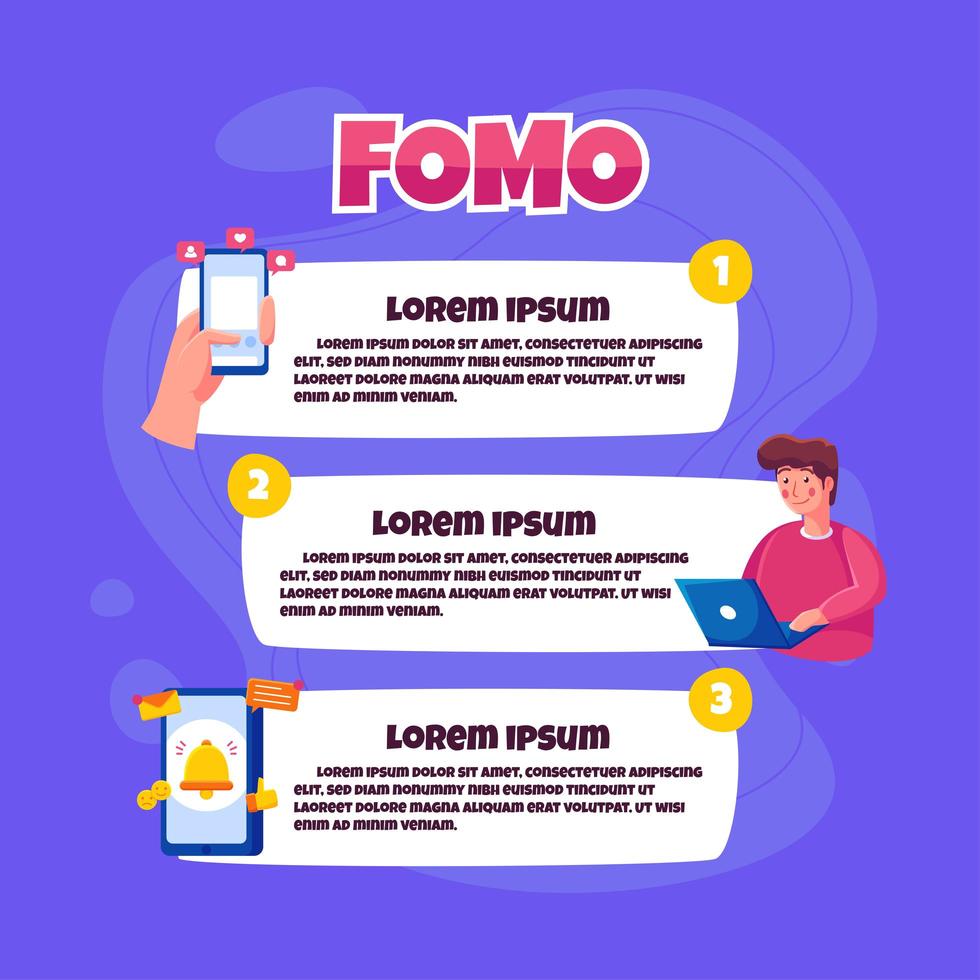 FOMO

1

LOREM IPSUM

LOREM IPSUM DOLOR SIT AMET, CONSECTETUER ADIPISCING ELIT, SED DIAM NONUMMY NIBH EUISMOD TINCIDUNT UT LAOREET DOLORE MAGNA ALIQUAM ERAT VOLUTPAT. UT WISI ENIM AD MINIM VENIAM.

2

LOREM IPSUM

LOREM IPSUM DOLOR SIT AMET, CONSECTETUER ADIPISCING ELIT, SED DIAM NONUMMY NIBH EUISMOD TINCIDUNT UT LAOREET DOLORE MAGNA ALIQUAM ERAT VOLUTPAT. UT WISI ENIM AD MINIM VENIAM.

3

LOREM IPSUM

LOREM IPSUM DOLOR SIT AMET, CONSECTETUER ADIPISCING ELIT, SED DIAM NONUMMY NIBH EUISMOD TINCIDUNT UT LAOREET DOLORE MAGNA ALIQUAM ERAT VOLUTPAT. UT WISI ENIM AD MINIM VENIAM.