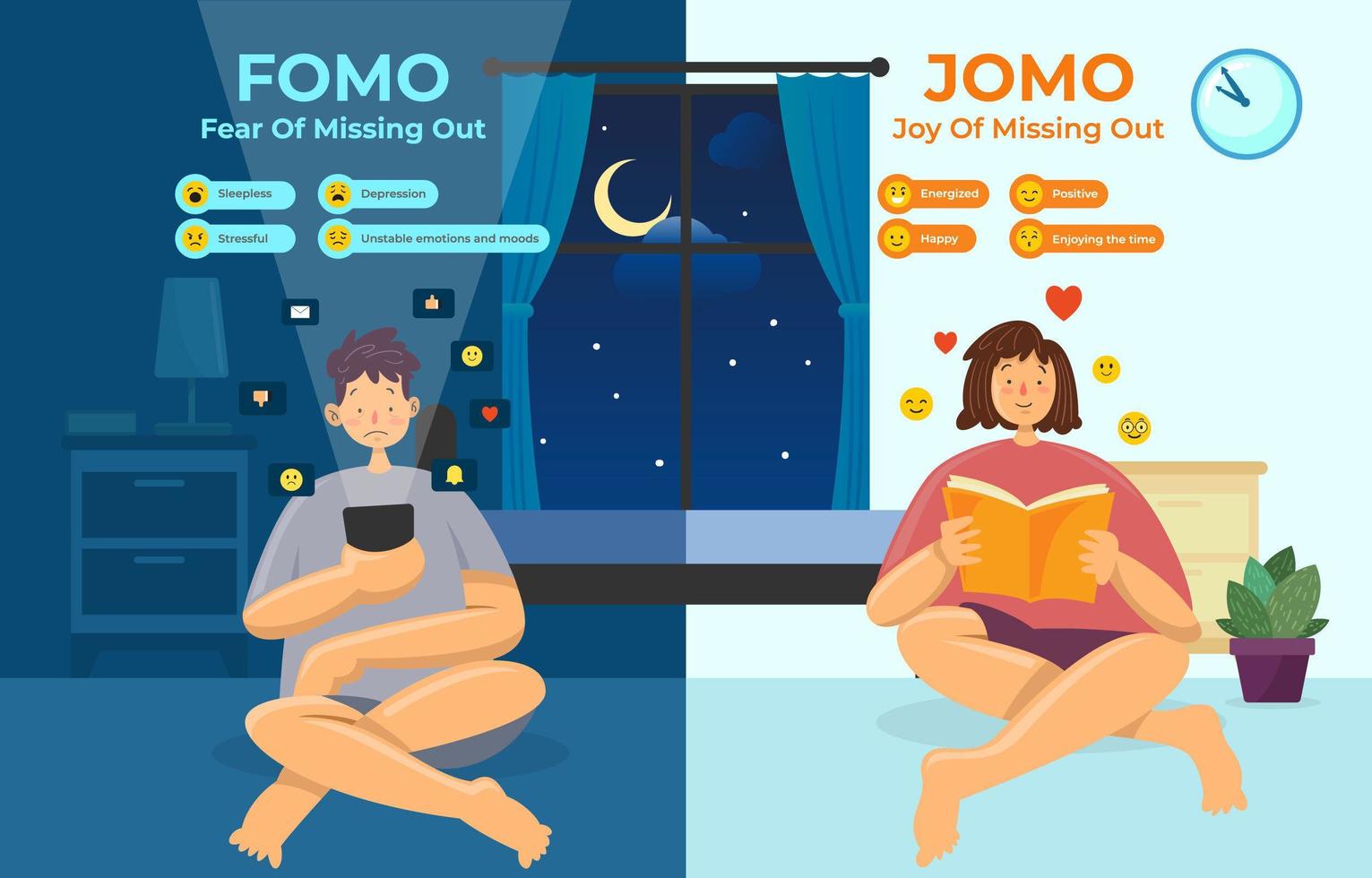 FOMO
Fear Of Missing Out

Sleepless
Depression
Stressful
Unstable emotions and moods

JOMO
Joy Of Missing Out

Energized
Positive
Happy
Enjoying the time