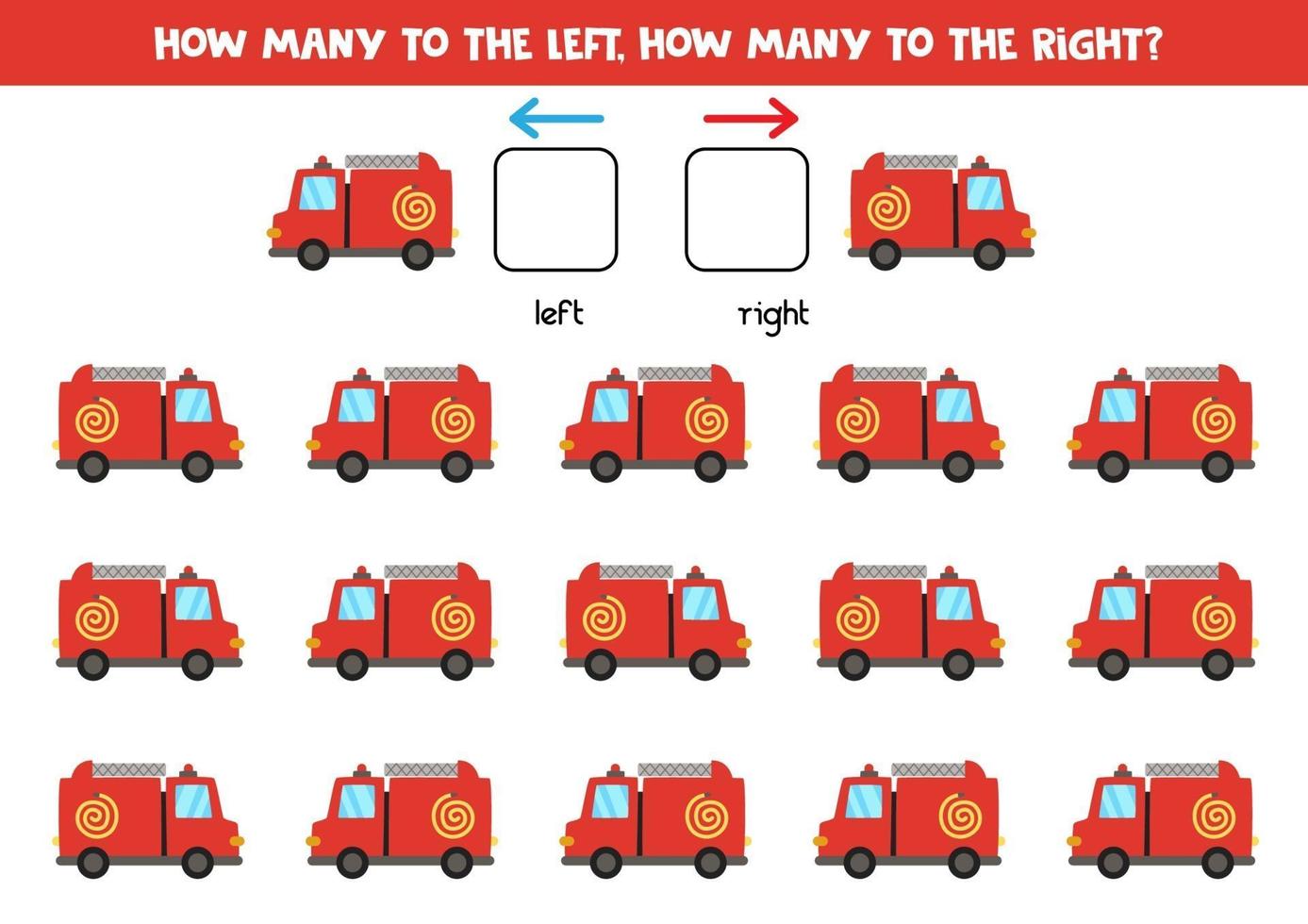 HOW MANY TO THE LEFT, HOW MANY TO THE RIGHT?

left

right