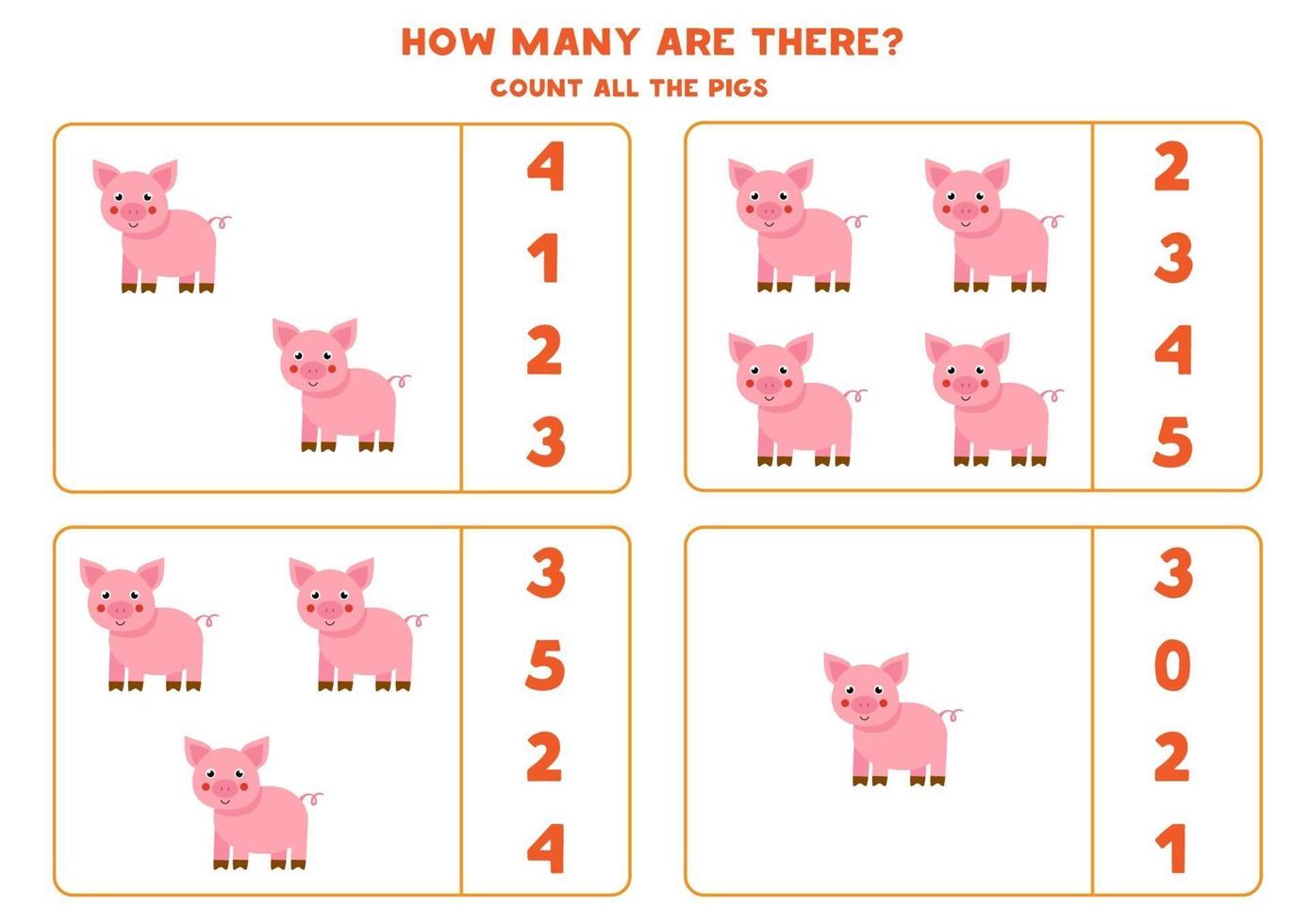 HOW MANY ARE THERE?
COUNT ALL THE PIGS

4
1
2
3

2
3
4
5

3
5
2
4

3
0
2
1