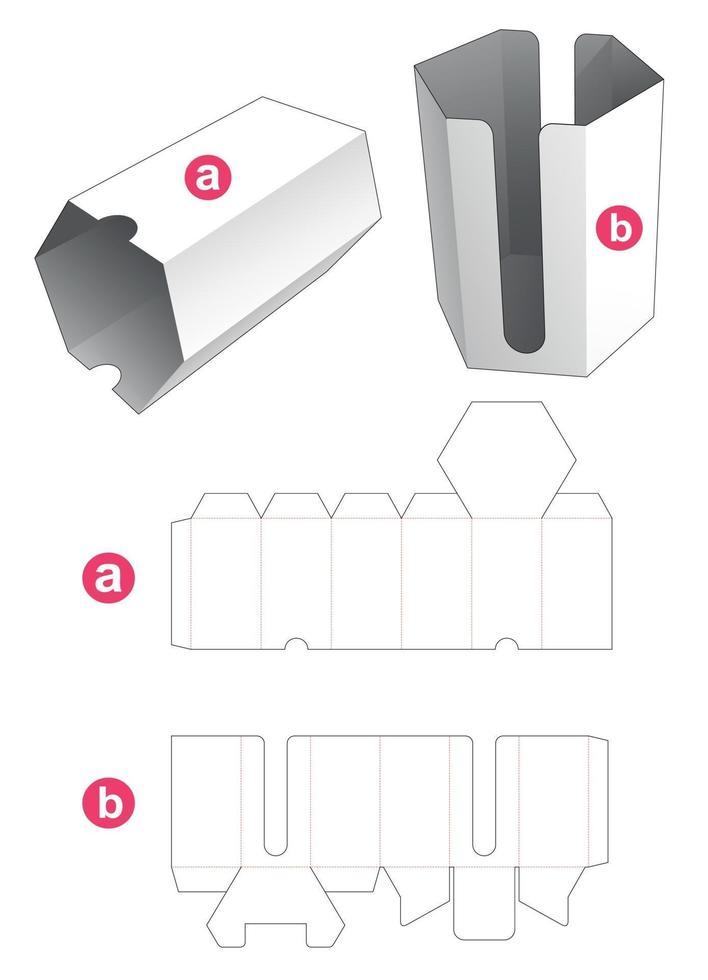 a

b

a

b