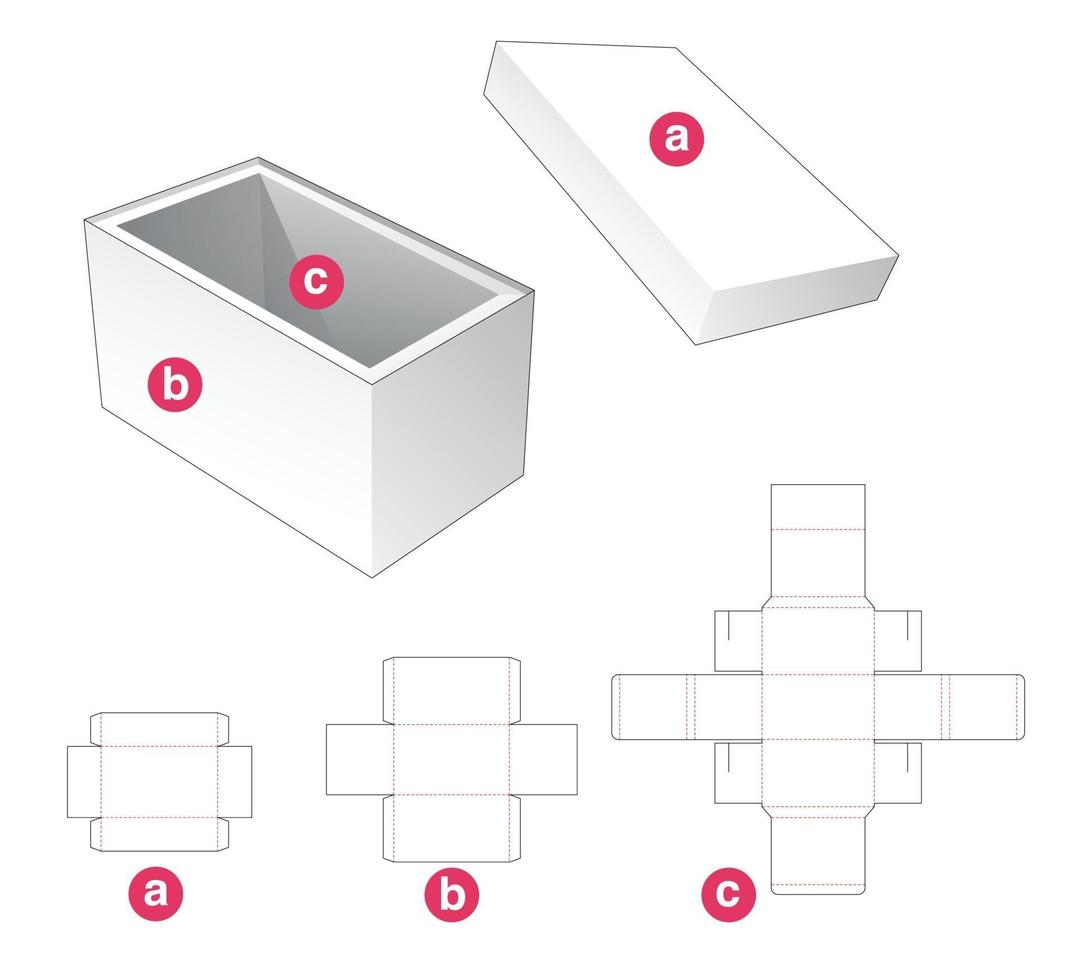 a
c
b
a
b
c