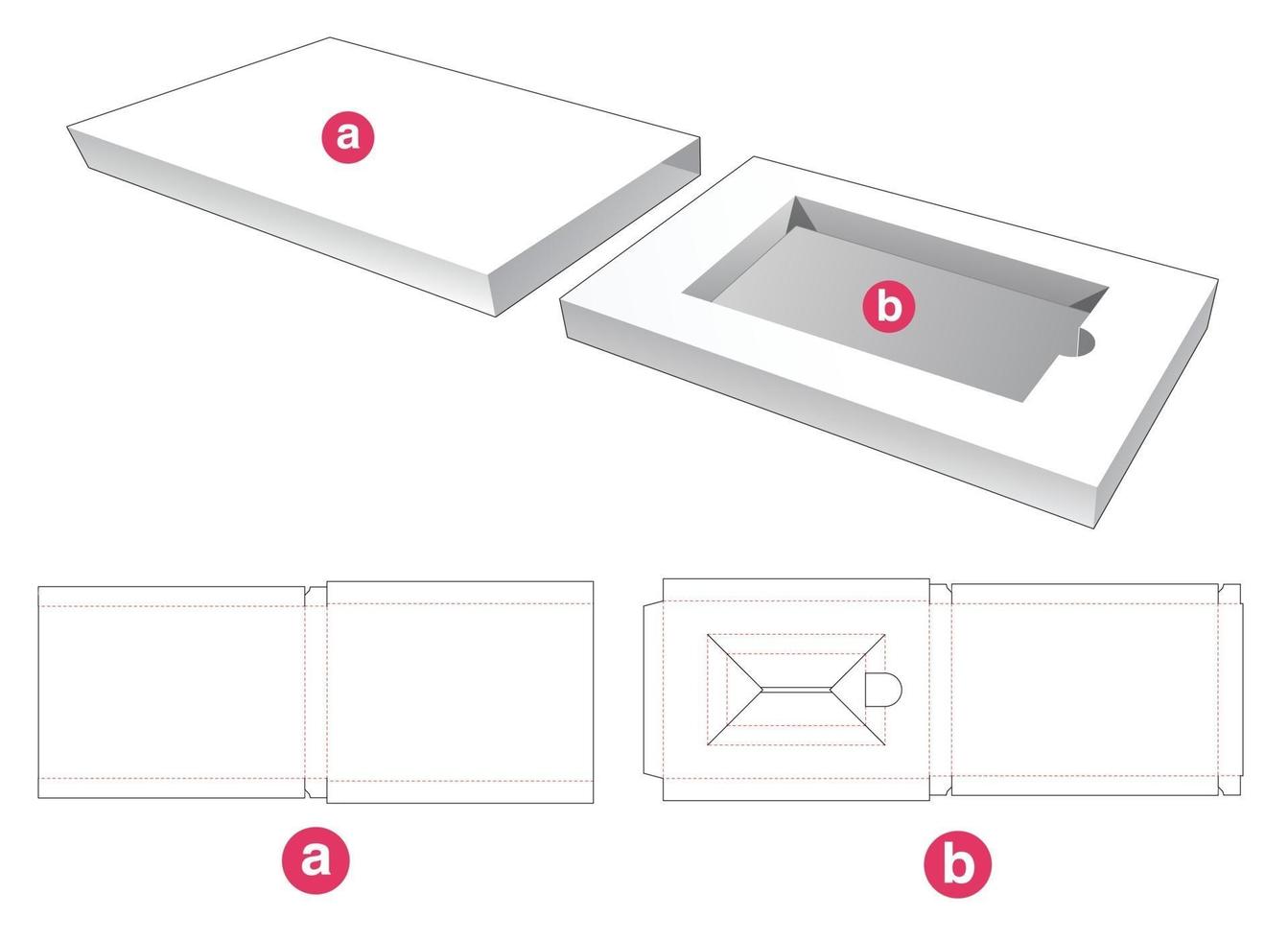 a

b

a

b